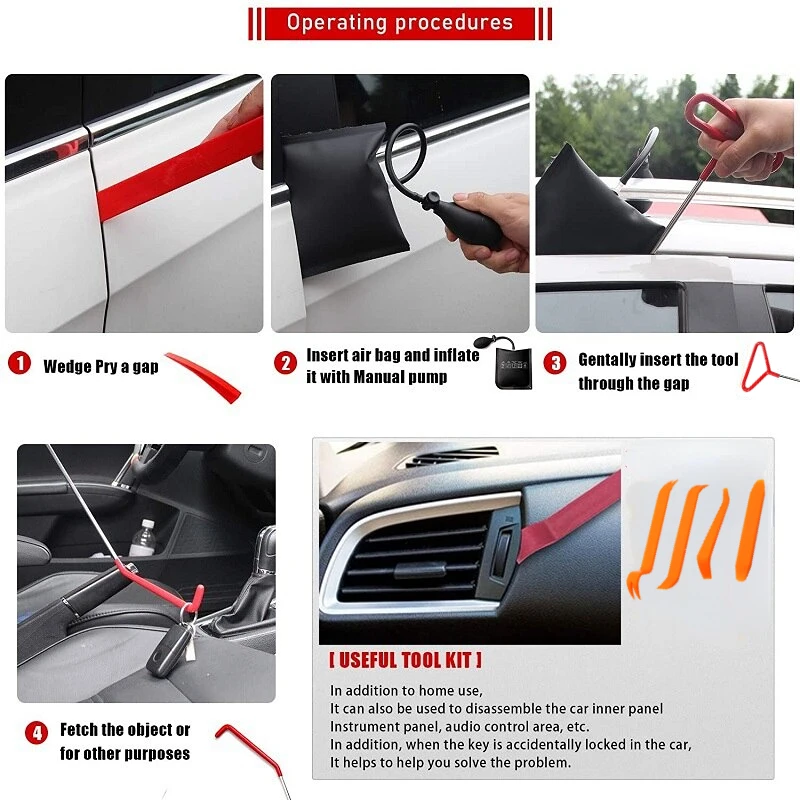 Operating procedures

1 Wedge Pry a gap

2 Insert air bag and inflate it with Manual pump

3 Gentally insert the tool through the gap

4 Fetch the object or for other purposes

[ USEFUL TOOL KIT ]

In addition to home use,
It can also be used to disassemble the car inner panel
Instrument panel, audio control area, etc.
In addition, when the key is accidentally locked in the car,
It helps to help you solve the problem.