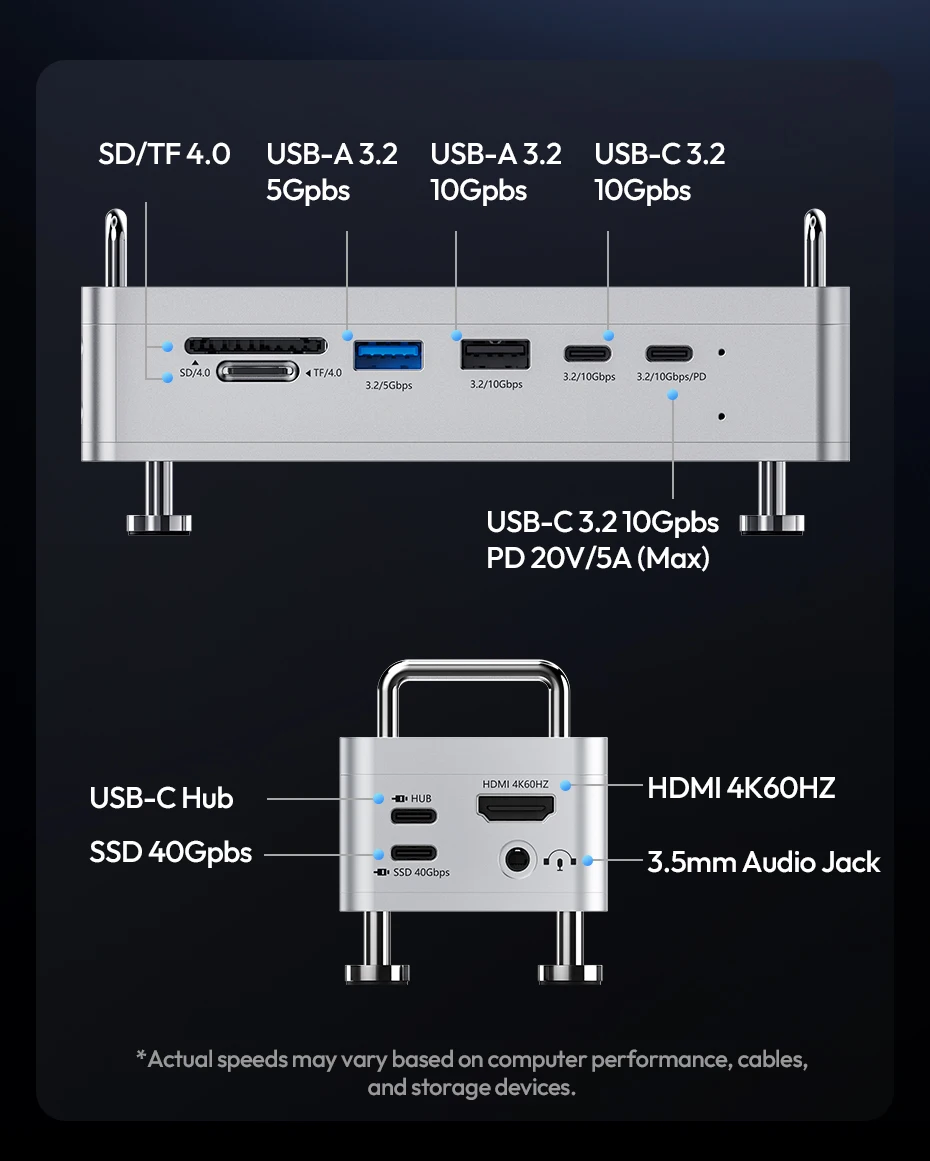 SD/TF 4.0 USB-A 3.2 5Gpbs USB-A 3.2 10Gpbs USB-C 3.2 10Gpbs

SD/4.0 TF/4.0 3.2/5Gbps 3.2/10Gbps 3.2/10Gbps 3.2/10Gbps/PD

USB-C 3.2 10Gpbs
PD 20V/5A (Max)

USB-C Hub
SSD 40Gpbs

HUB
SSD 40Gbps
HDMI 4K60HZ

HDMI 4K60HZ
3.5mm Audio Jack

*Actual speeds may vary based on computer performance, cables, and storage devices.