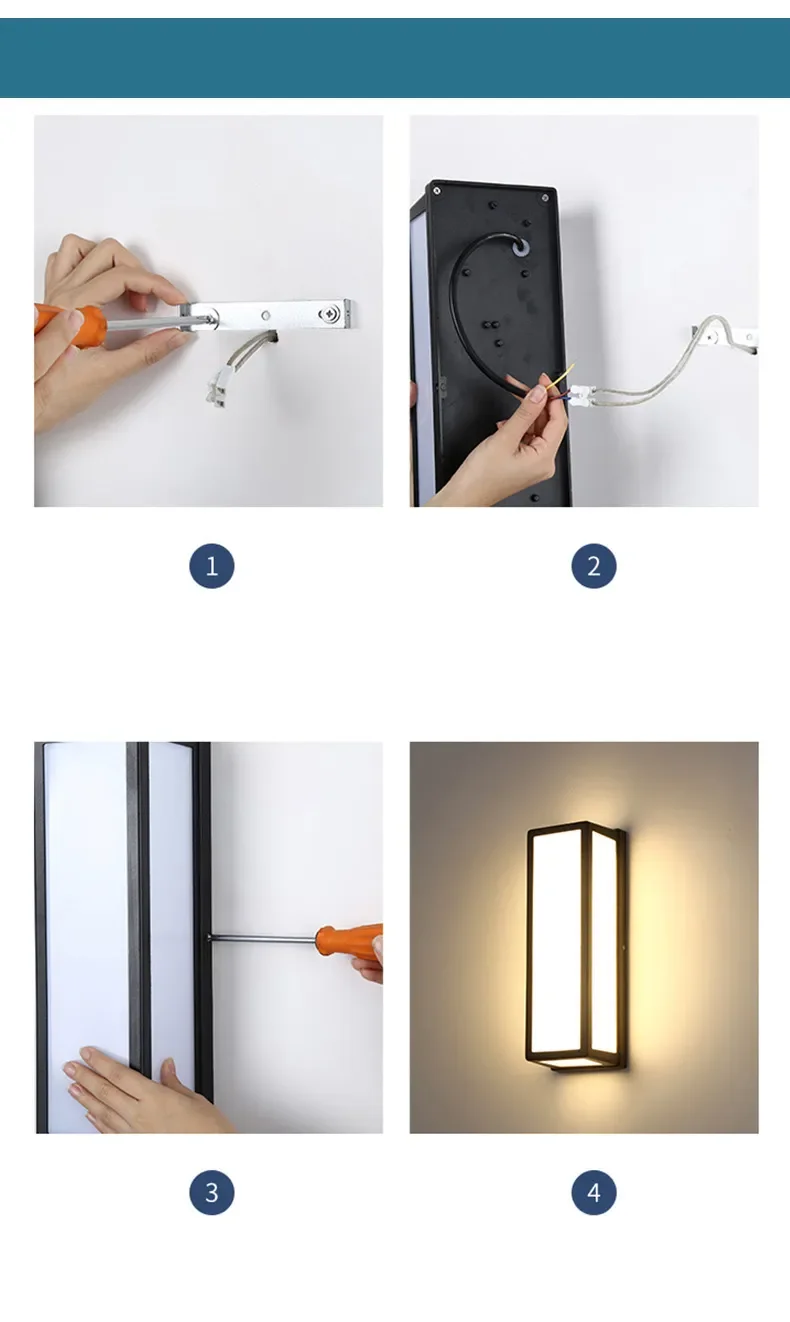 1

2

3

4