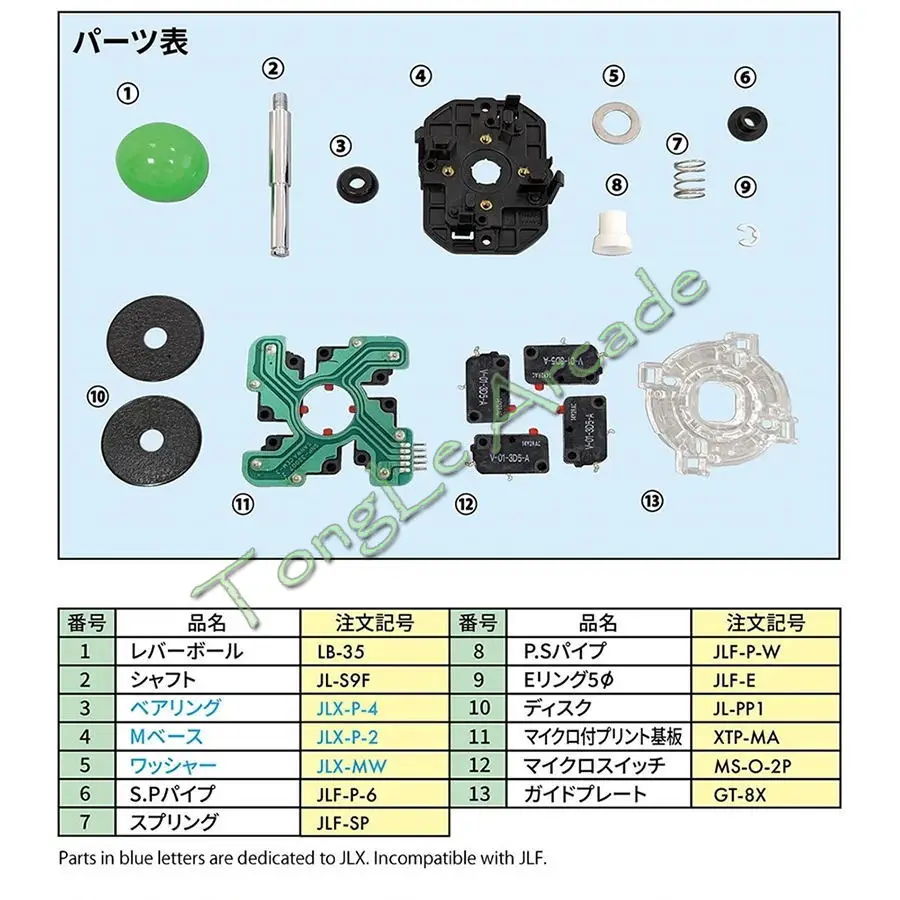 パーツ表

①
②
③
④
⑤
⑥
⑦
⑧
⑨
⑩
⑪
⑫
⑬

V-01-3D5-A
V-01-3D5-A
V-01-3D5-A
V-01-3D5-A

TongLe Arcade

| 番号 | 品名 | 注文記号 | 番号 | 品名 | 注文記号 |
|---|---|---|---|---|---|
| 1 | レバーボール | LB-35 | 8 | P.Sパイプ | JLF-P-W |
| 2 | シャフト | JL-S9F | 9 | Eリング5φ | JLF-E |
| 3 | ベアリング | JLX-P-4 | 10 | ディスク | JL-PP1 |
| 4 | Mベース | JLX-P-2 | 11 | マイクロ付プリント基板 | XTP-MA |
| 5 | ワッシャー | JLX-MW | 12 | マイクロスイッチ | MS-O-2P |
| 6 | S.Pパイプ | JLF-P-6 | 13 | ガイドプレート | GT-8X |
| 7 | スプリング | JLF-SP | | | |

Parts in blue letters are dedicated to JLX. Incompatible with JLF.