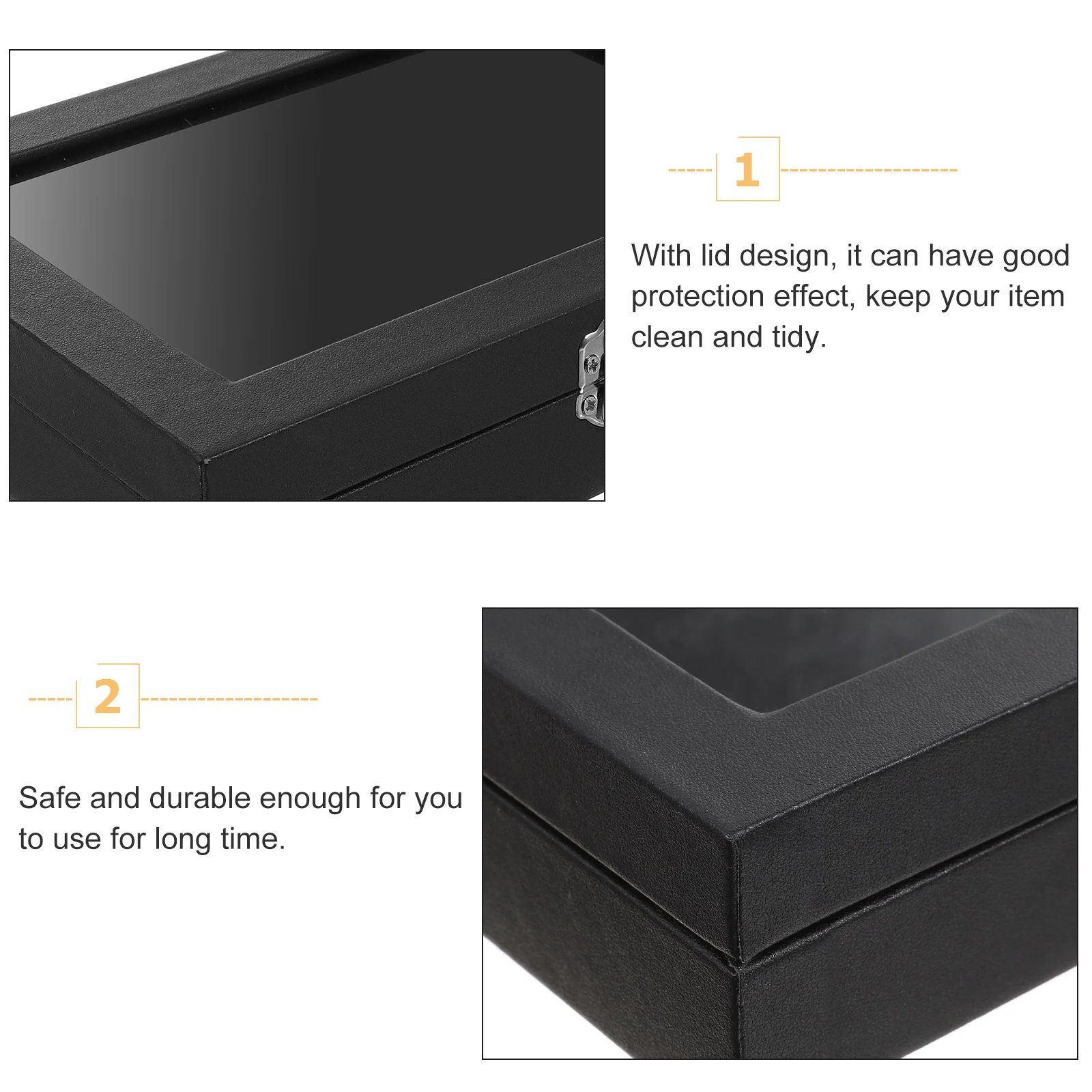 1

With lid design, it can have good protection effect, keep your item clean and tidy.

2

Safe and durable enough for you to use for long time.