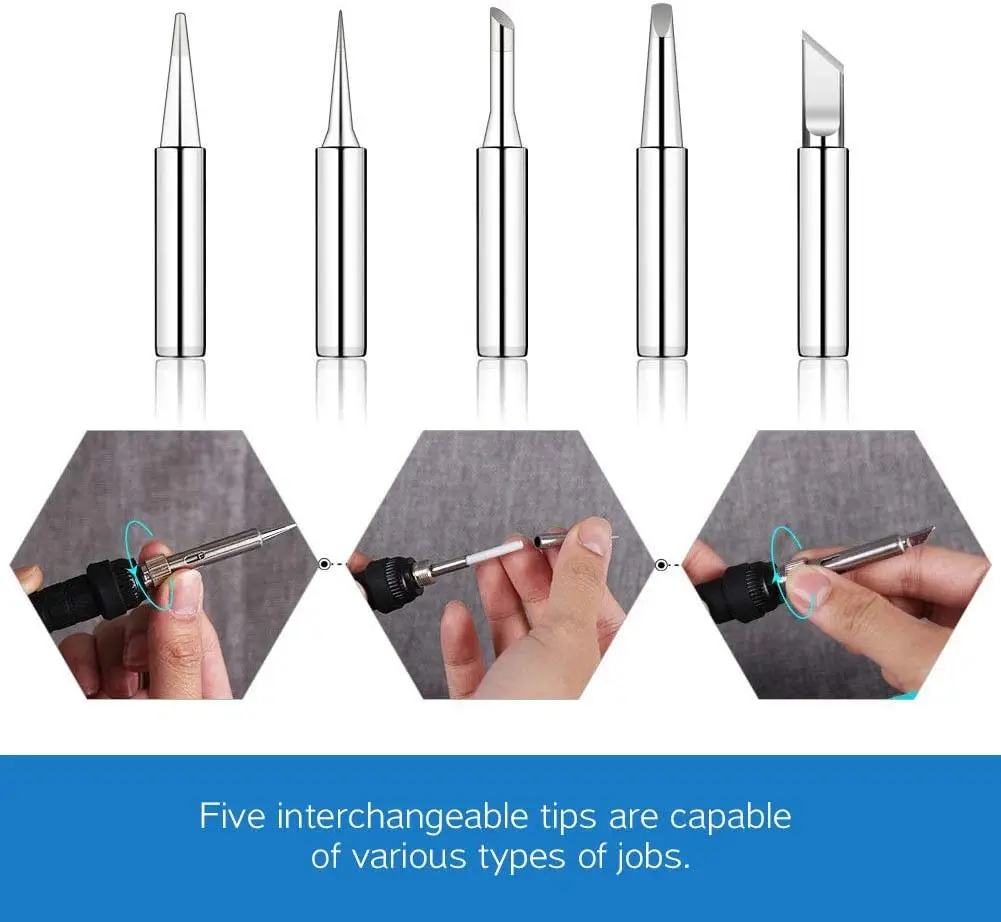 Five interchangeable tips are capable of various types of jobs.