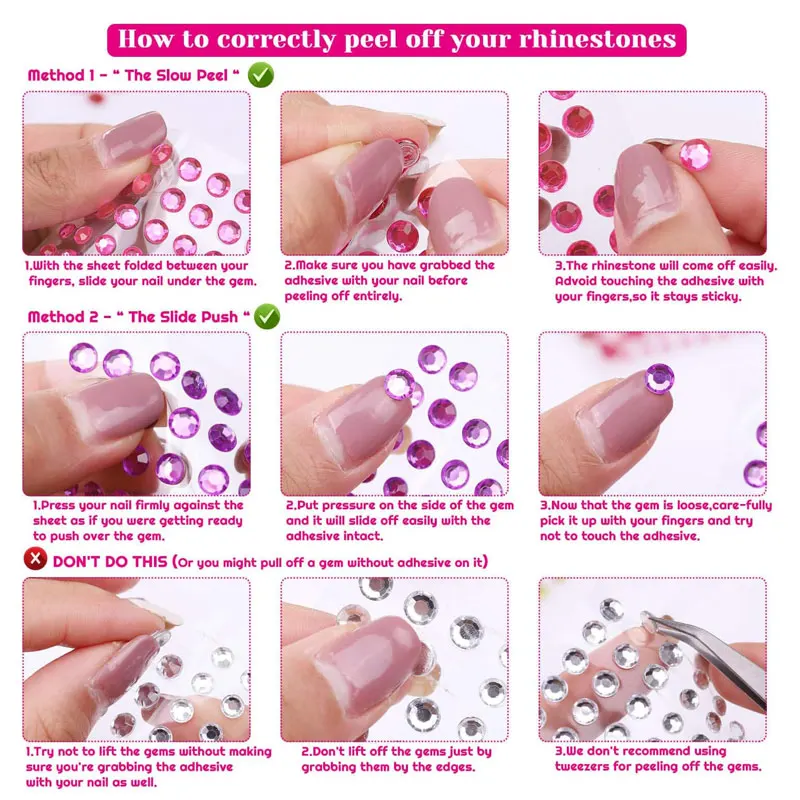 How to correctly peel off your rhinestones

Method 1 - " The Slow Peel "

1.With the sheet folded between your fingers, slide your nail under the gem.

2.Make sure you have grabbed the adhesive with your nail before peeling off entirely.

3.The rhinestone will come off easily. Advoid touching the adhesive with your fingers,so it stays sticky.

Method 2 - " The Slide Push "

1.Press your nail firmly against the sheet as if you were getting ready to push over the gem.

2.Put pressure on the side of the gem and it will slide off easily with the adhesive intact.

3.Now that the gem is loose,care-fully pick it up with your fingers and try not to touch the adhesive.

DON'T DO THIS (Or you might pull off a gem without adhesive on it)

1.Try not to lift the gems without making sure you're grabbing the adhesive with your nail as well.

2.Don't lift off the gems just by grabbing them by the edges.

3.We don't recommend using tweezers for peeling off the gems.