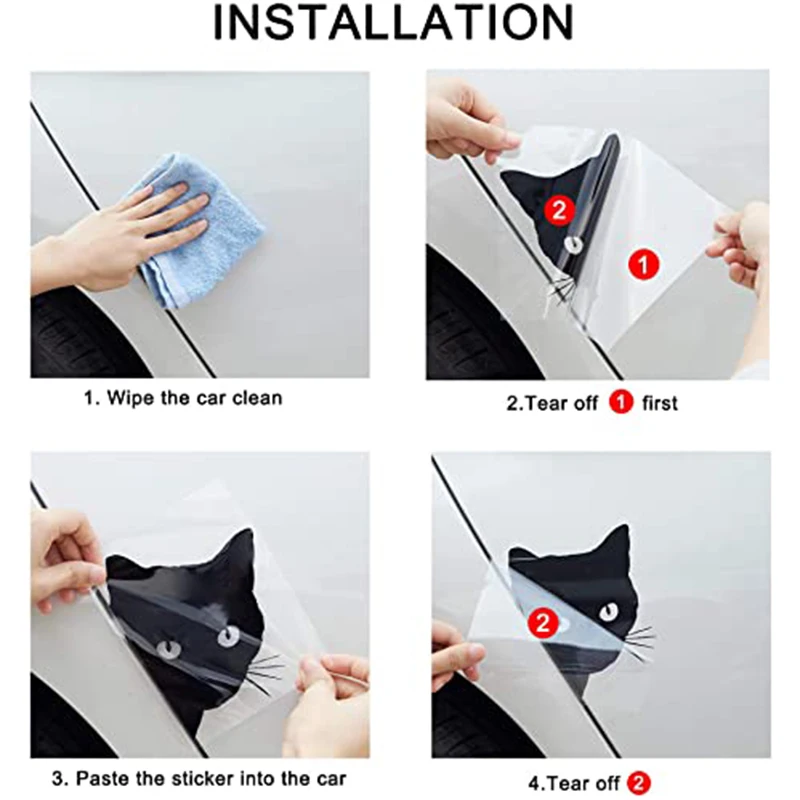 INSTALLATION

2

1

1. Wipe the car clean

2.Tear off 1 first

2

3. Paste the sticker into the car

4.Tear off 2