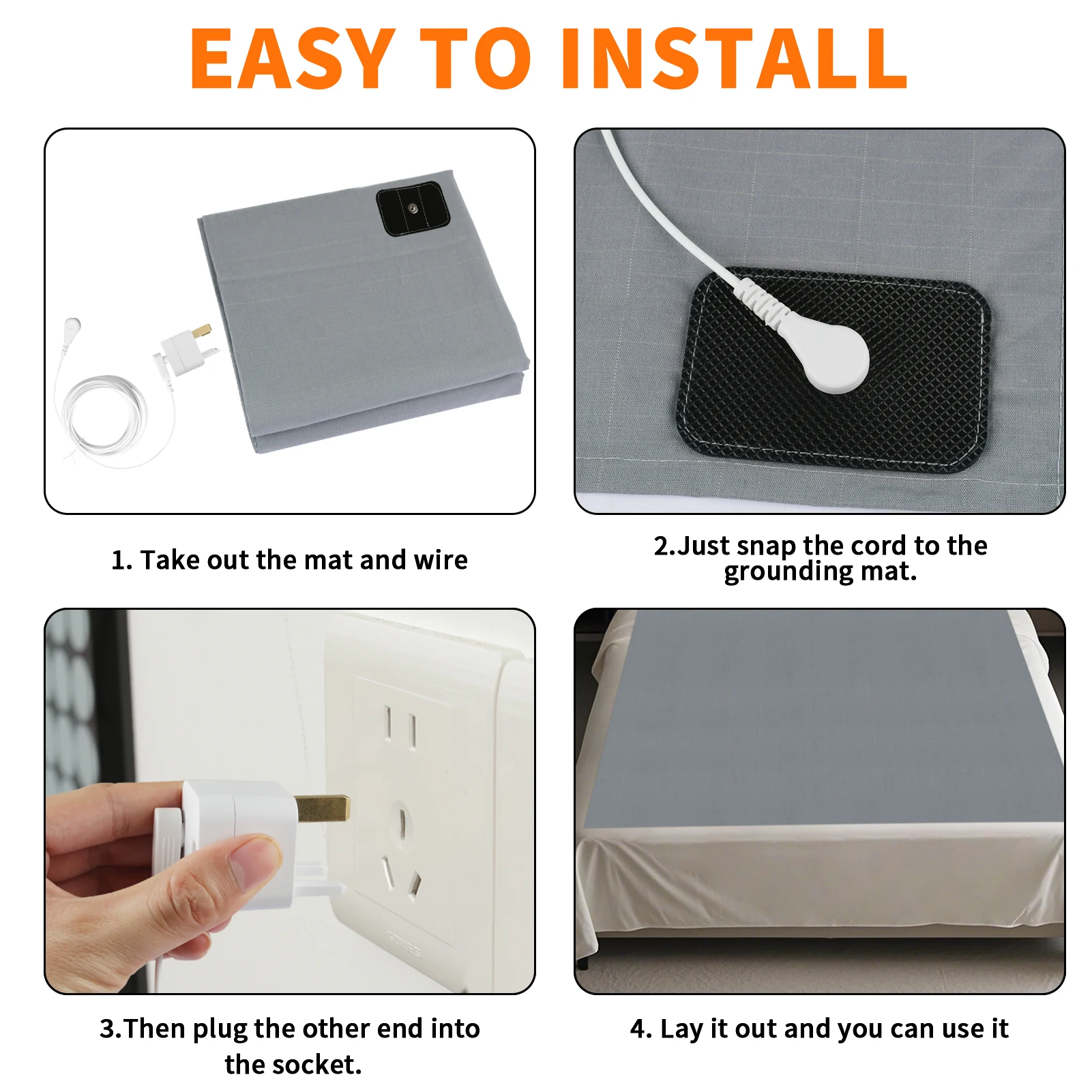 EASY TO INSTALL

1. Take out the mat and wire

2.Just snap the cord to the grounding mat.

3.Then plug the other end into the socket.

4. Lay it out and you can use it