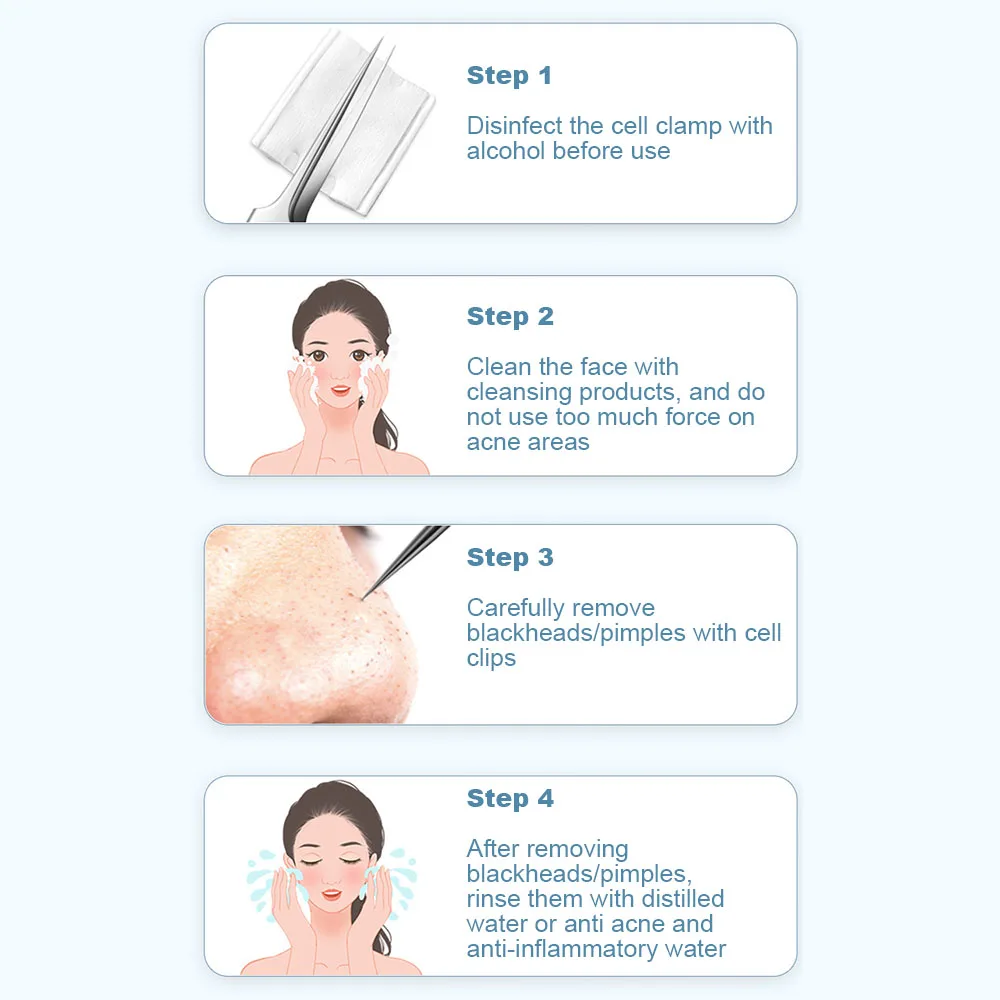 Step 1

Disinfect the cell clamp with alcohol before use

Step 2

Clean the face with cleansing products, and do not use too much force on acne areas

Step 3

Carefully remove blackheads/pimples with cell clips

Step 4

After removing blackheads/pimples, rinse them with distilled water or anti acne and anti-inflammatory water