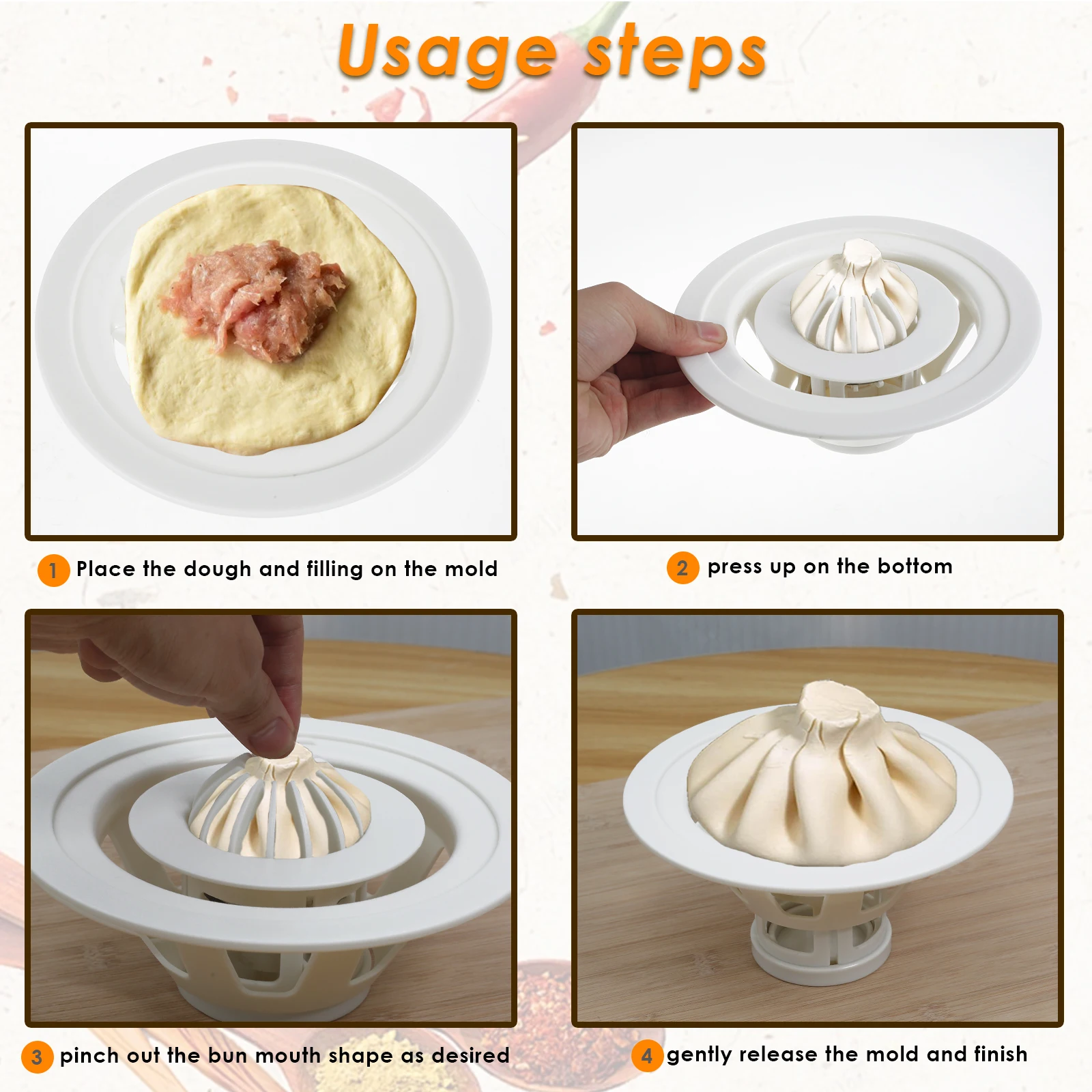 Usage steps

1 Place the dough and filling on the mold

2 press up on the bottom

3 pinch out the bun mouth shape as desired

4 gently release the mold and finish