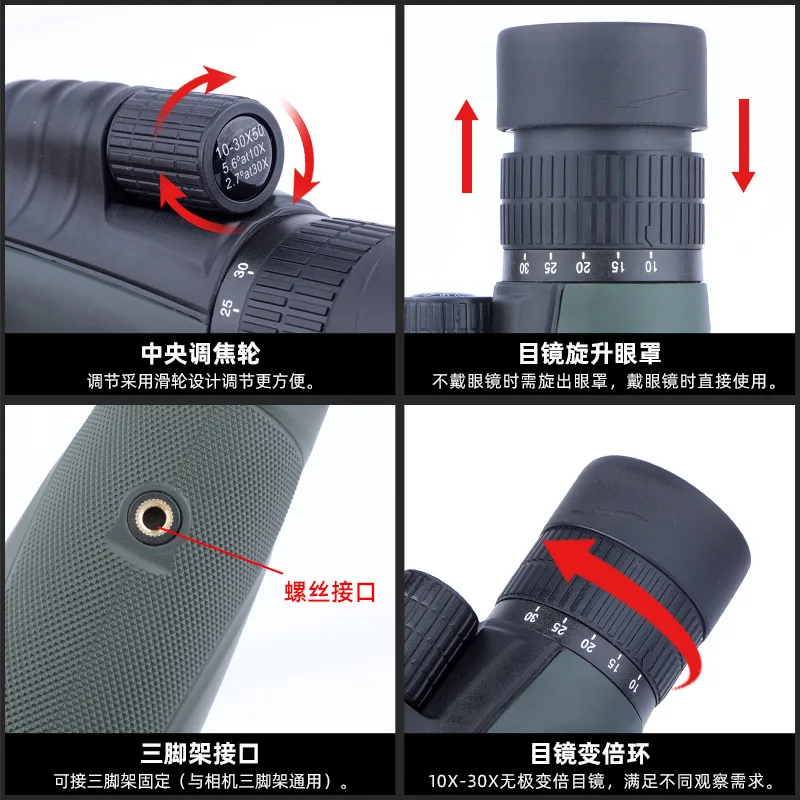 10-30X50
5.6°at10X
2.7°at30X

30
25

中央调焦轮
调节采用滑轮设计调节更方便。

30 25 20 15 10

目镜旋升眼罩
不戴眼镜时需旋出眼罩，戴眼镜时直接使用。

螺丝接口

三脚架接口
可接三脚架固定（与相机三脚架通用）。

30 25 20 15 10

目镜变倍环
10X-30X无极变倍目镜，满足不同观察需求。