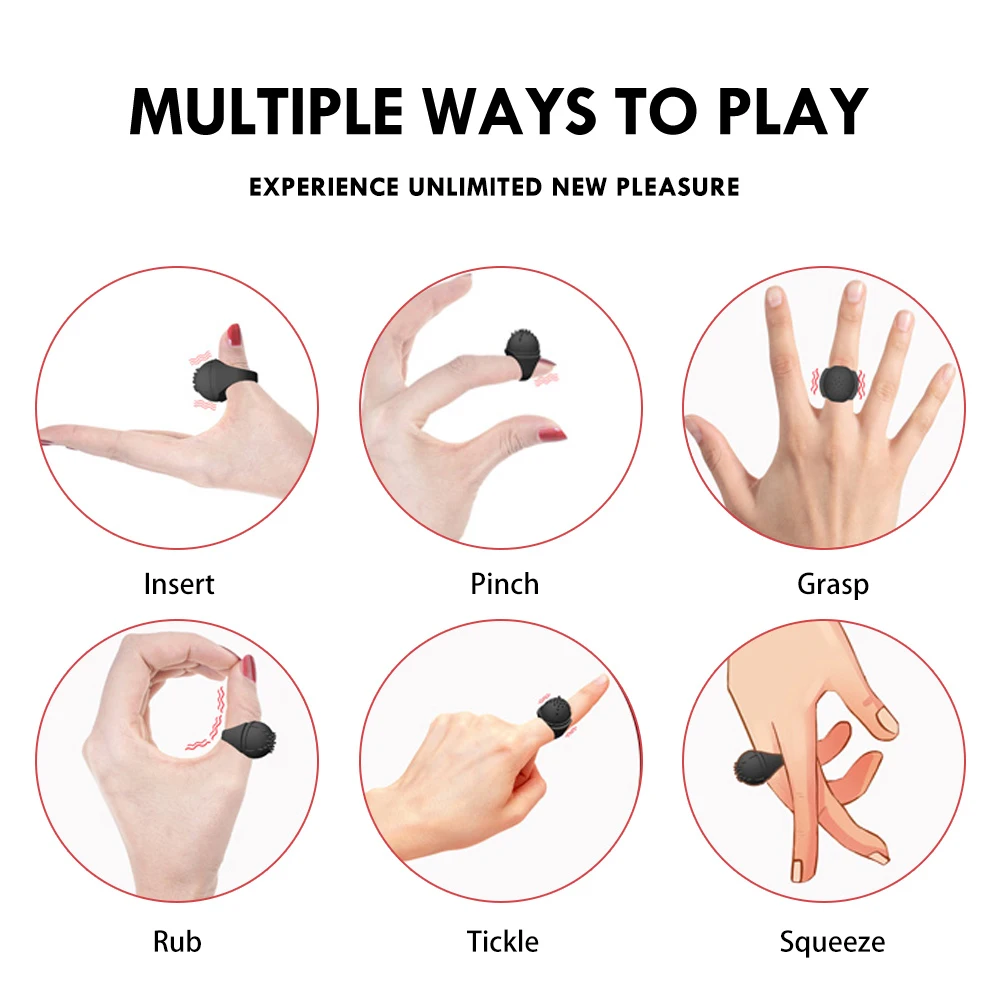 MULTIPLE WAYS TO PLAY

EXPERIENCE UNLIMITED NEW PLEASURE

Insert

Pinch

Grasp

Rub

Tickle

Squeeze