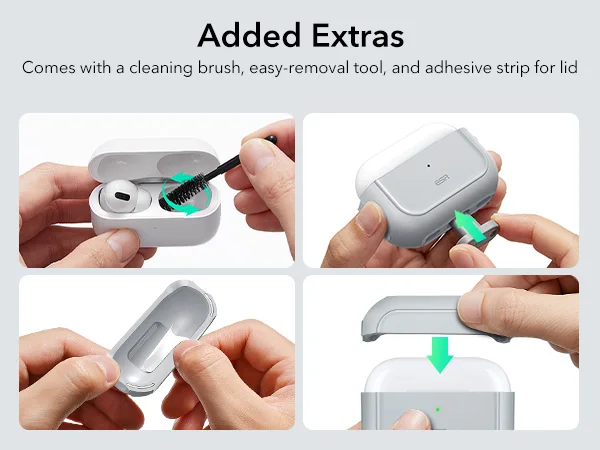 Added Extras

Comes with a cleaning brush, easy-removal tool, and adhesive strip for lid

ESR