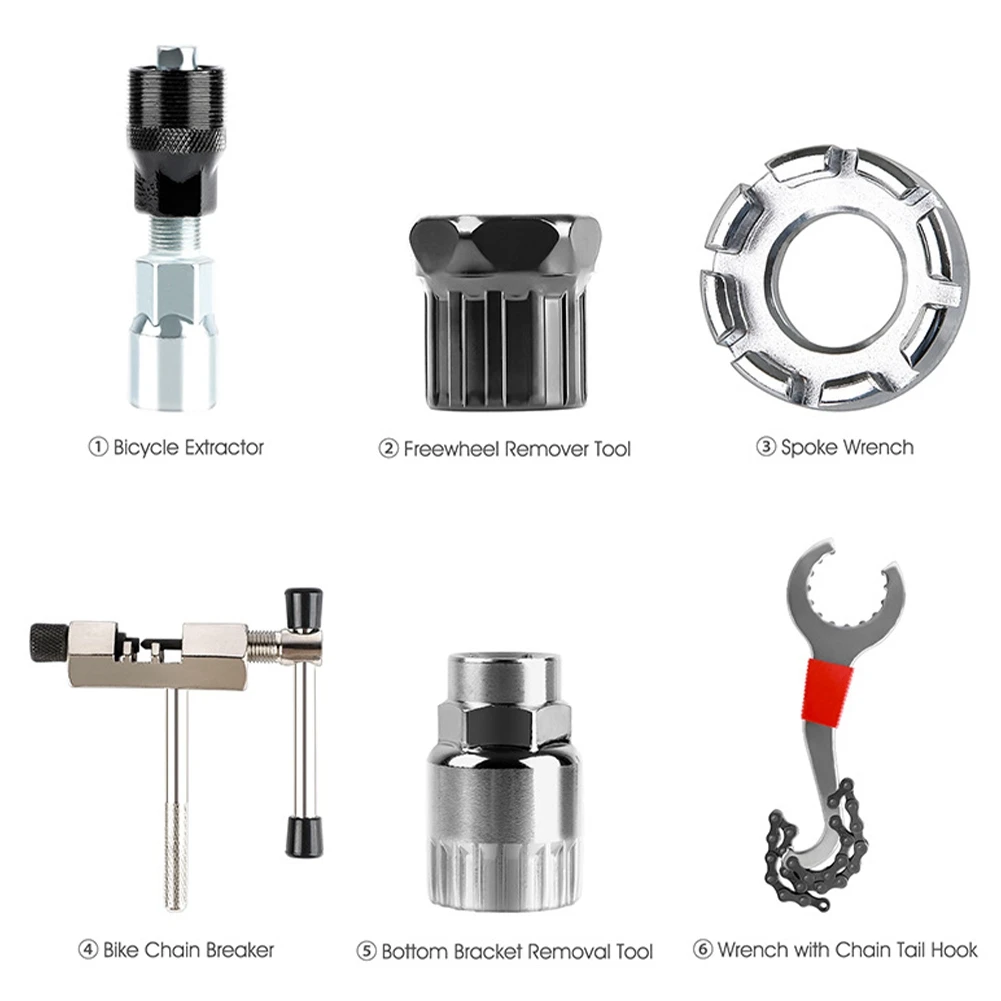 ① Bicycle Extractor

② Freewheel Remover Tool

③ Spoke Wrench

④ Bike Chain Breaker

⑤ Bottom Bracket Removal Tool

⑥ Wrench with Chain Tail Hook