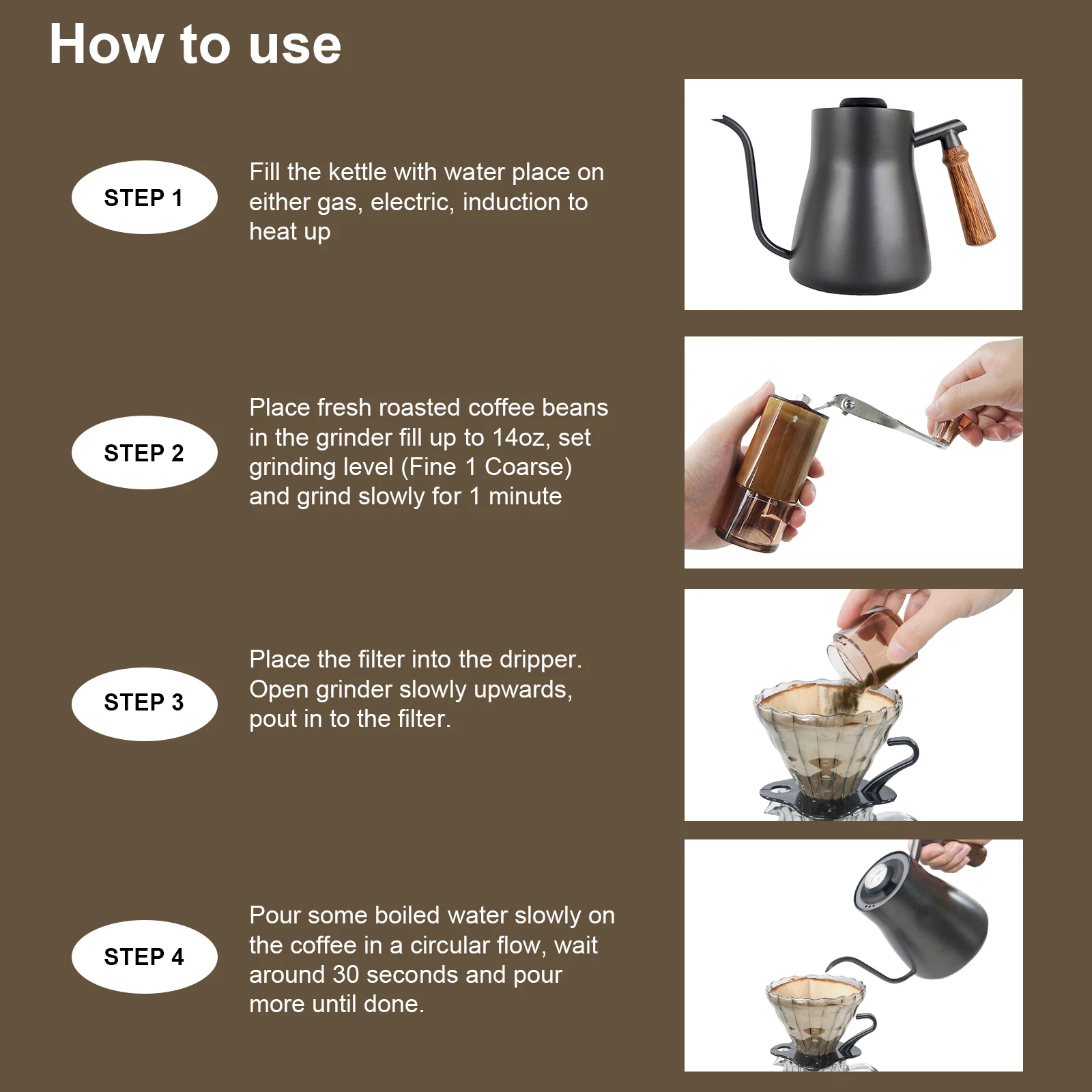 How to use

STEP 1

Fill the kettle with water place on either gas, electric, induction to heat up

STEP 2

Place fresh roasted coffee beans in the grinder fill up to 14oz, set grinding level (Fine 1 Coarse) and grind slowly for 1 minute

STEP 3

Place the filter into the dripper. Open grinder slowly upwards, pout in to the filter.

STEP 4

Pour some boiled water slowly on the coffee in a circular flow, wait around 30 seconds and pour more until done.