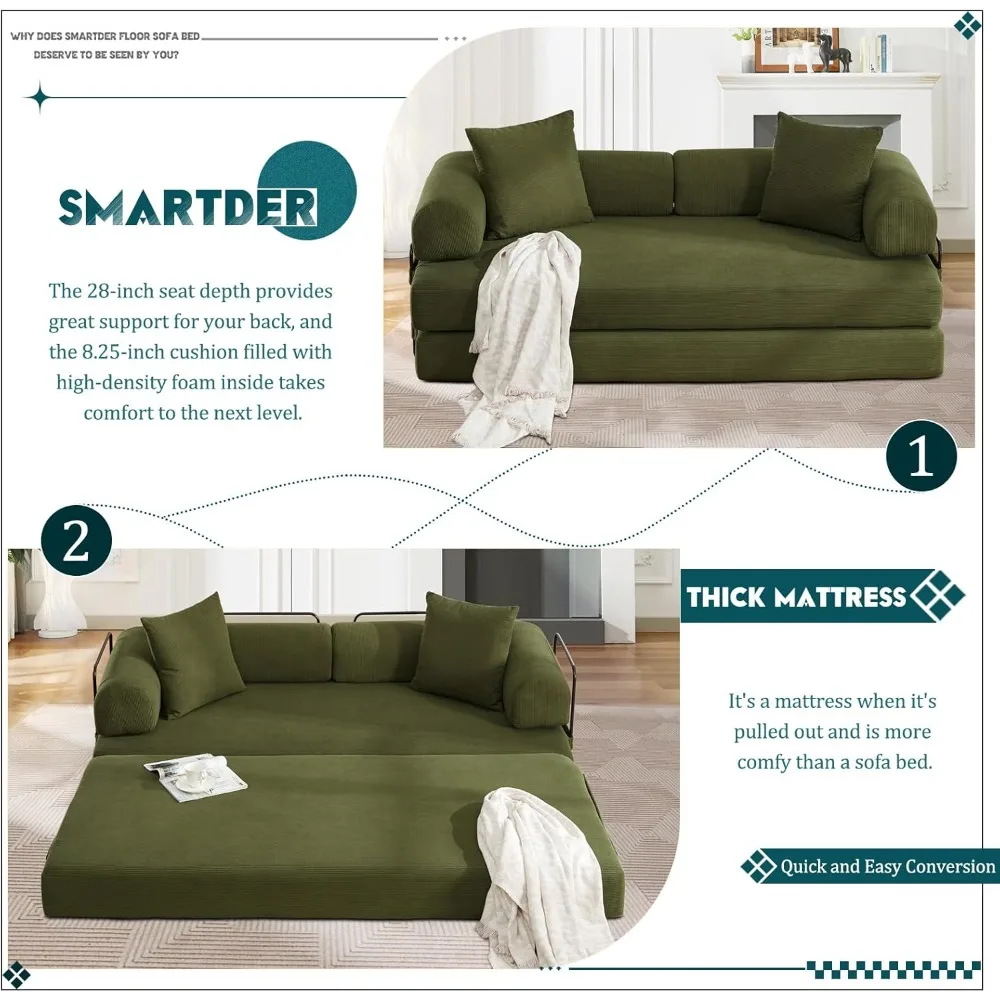 WHY DOES SMARTDER FLOOR SOFA BED DESERVE TO BE SEEN BY YOU?

SMARTDER

The 28-inch seat depth provides great support for your back, and the 8.25-inch cushion filled with high-density foam inside takes comfort to the next level.

1

2

THICK MATTRESS

It's a mattress when it's pulled out and is more comfy than a sofa bed.

Quick and Easy Conversion