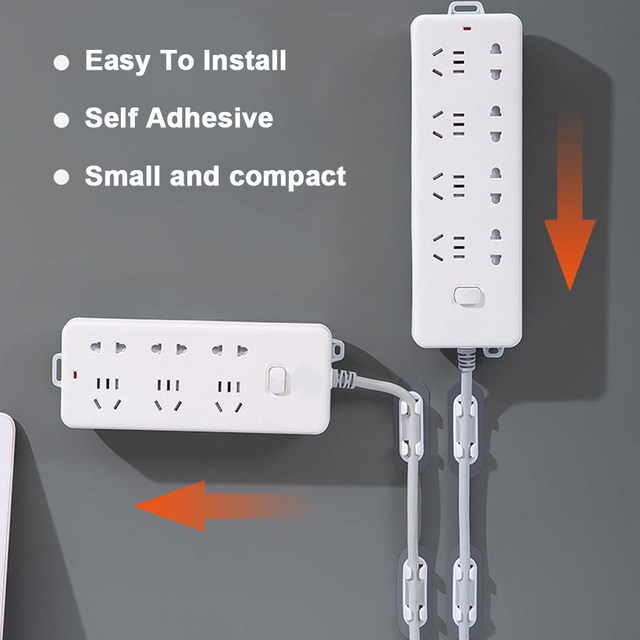 ● Easy To Install

● Self Adhesive

● Small and compact