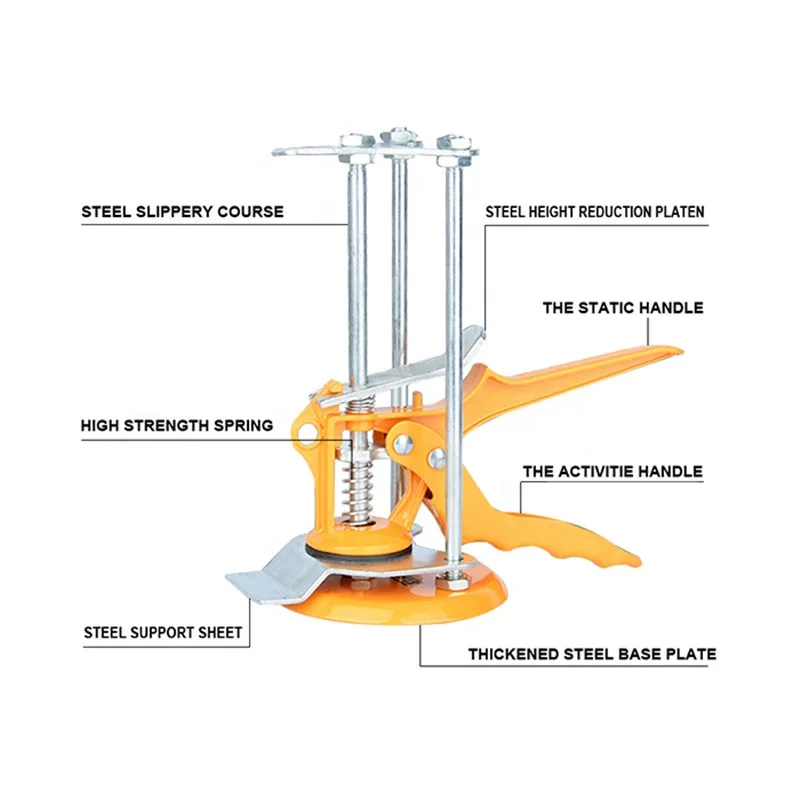 STEEL SLIPPERY COURSE

STEEL HEIGHT REDUCTION PLATEN

THE STATIC HANDLE

HIGH STRENGTH SPRING

THE ACTIVITIE HANDLE

STEEL SUPPORT SHEET

THICKENED STEEL BASE PLATE