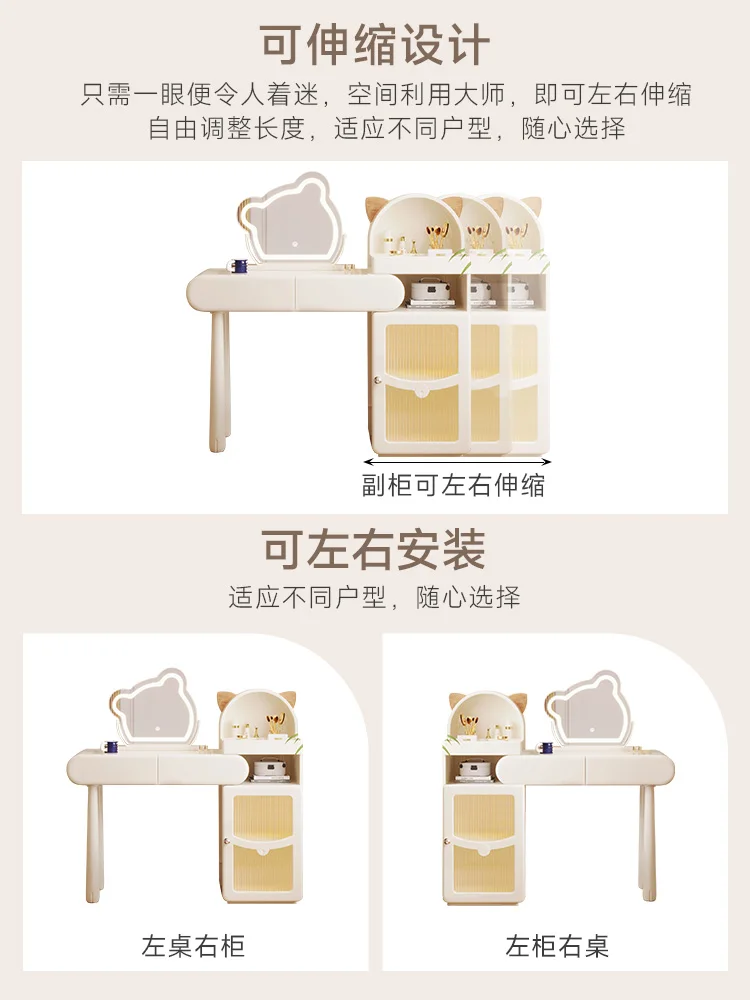 可伸缩设计

只需一眼便令人着迷，空间利用大师，即可左右伸缩
自由调整长度，适应不同户型，随心选择

副柜可左右伸缩

可左右安装

适应不同户型，随心选择

左桌右柜

左柜右桌