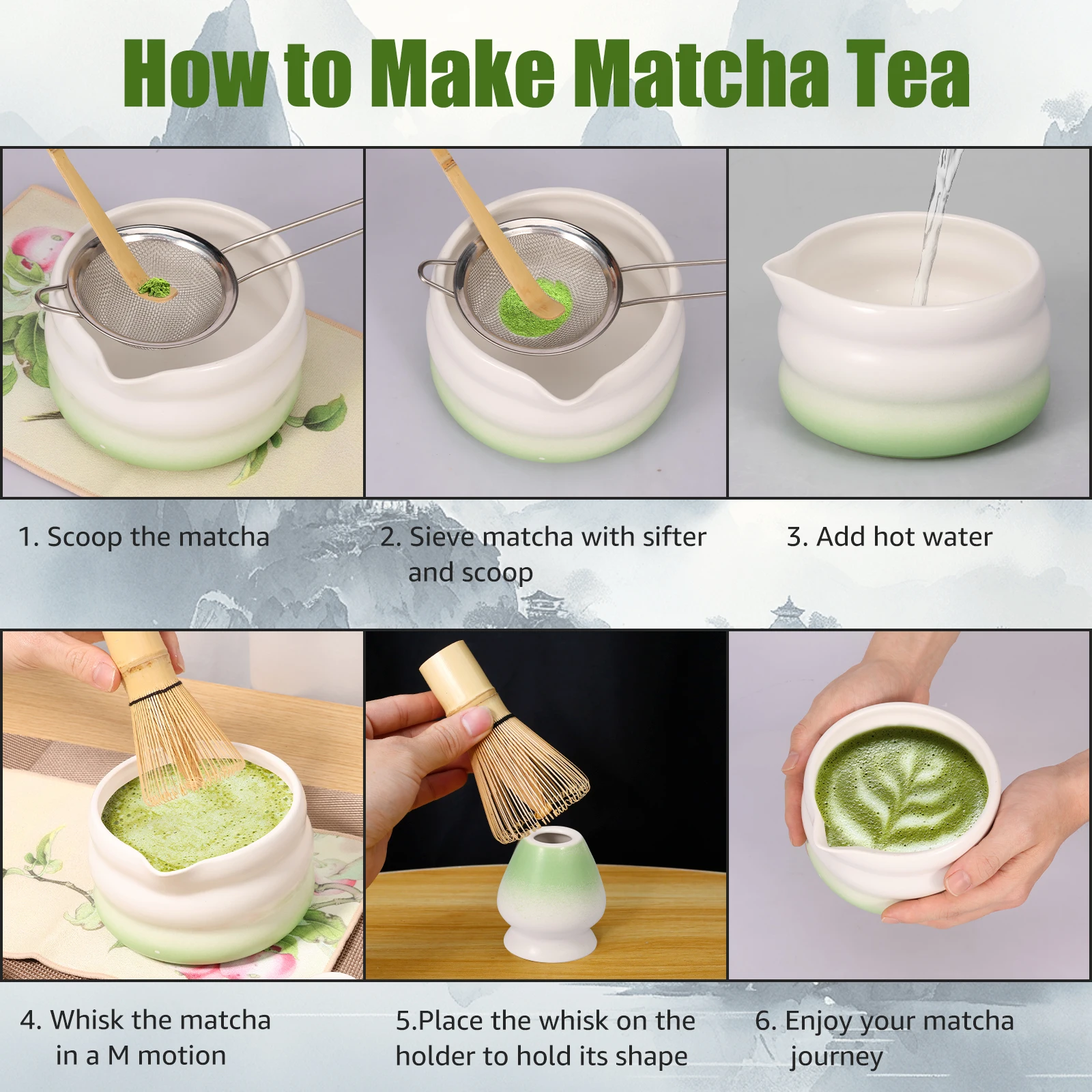 How to Make Matcha Tea

1. Scoop the matcha

2. Sieve matcha with sifter and scoop

3. Add hot water

4. Whisk the matcha in a M motion

5.Place the whisk on the holder to hold its shape

6. Enjoy your matcha journey