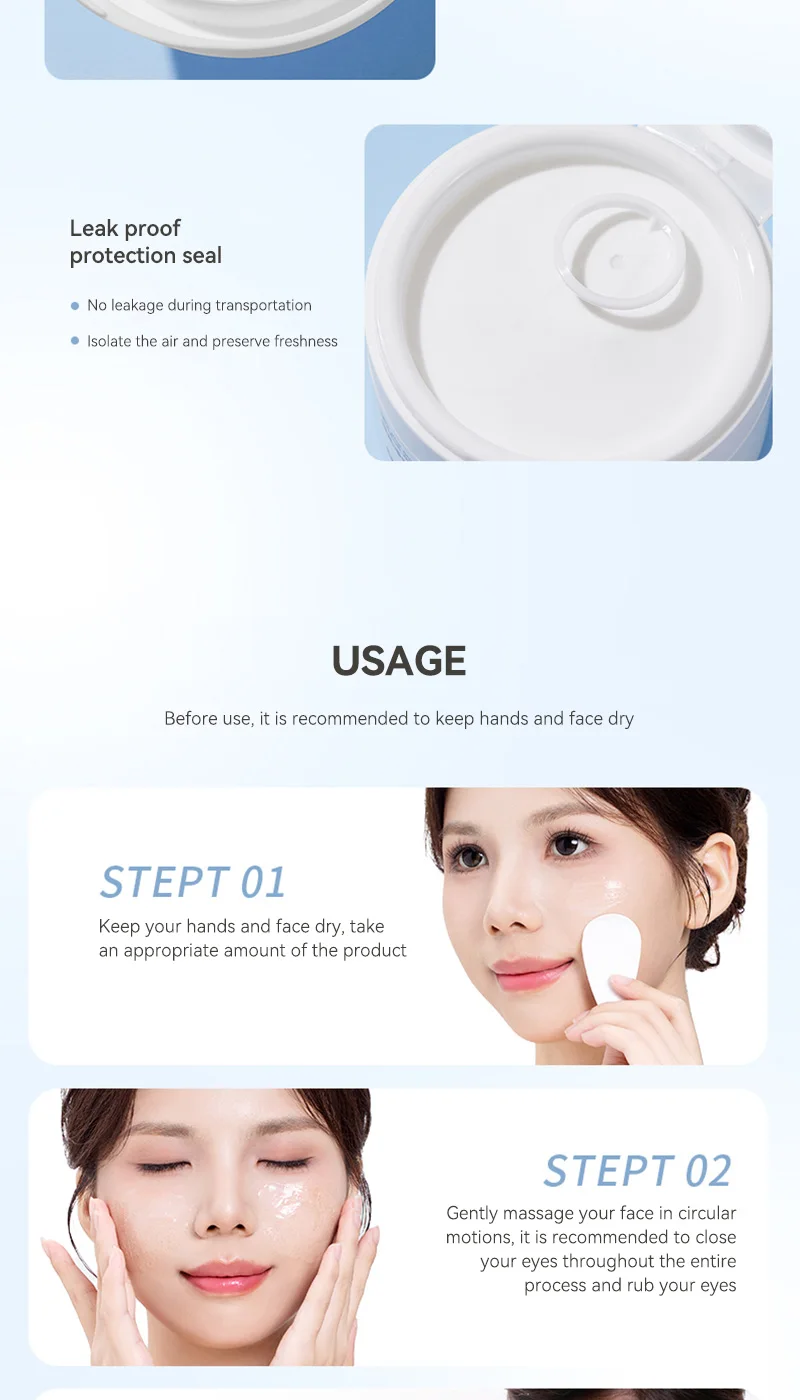 Leak proof protection seal

No leakage during transportation

Isolate the air and preserve freshness

USAGE

Before use, it is recommended to keep hands and face dry

STEPT 01

Keep your hands and face dry, take an appropriate amount of the product

STEPT 02

Gently massage your face in circular motions, it is recommended to close your eyes throughout the entire process and rub your eyes