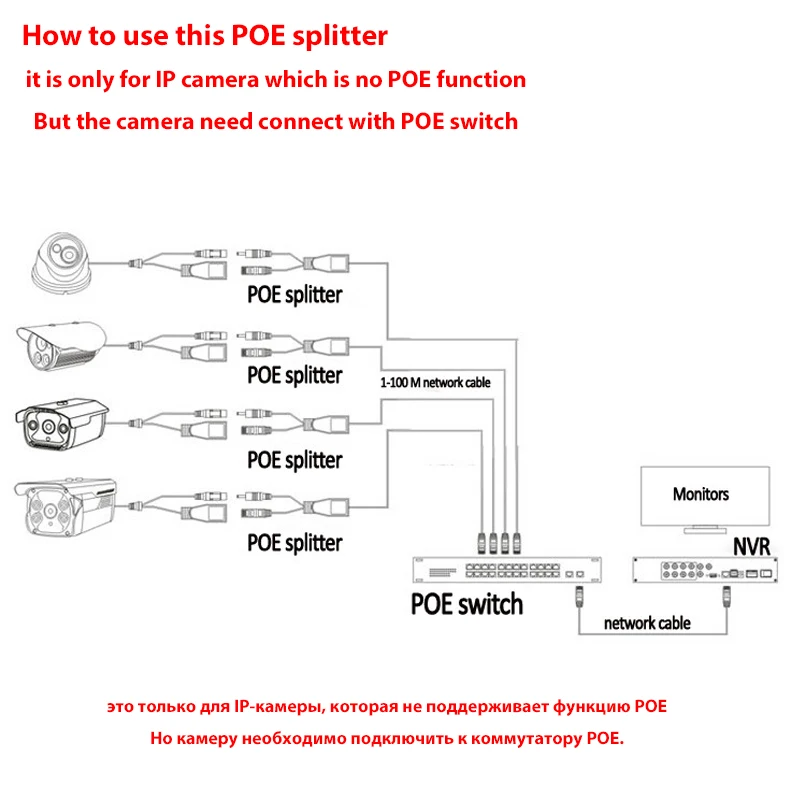 How to use this POE splitter

it is only for IP camera which is no POE function

But the camera need connect with POE switch

POE splitter

POE splitter

1-100 M network cable

POE splitter

POE splitter

Monitors

NVR

POE switch

network cable

это только для IP-камеры, которая не поддерживает функцию POE

Но камеру необходимо подключить к коммутатору POE.