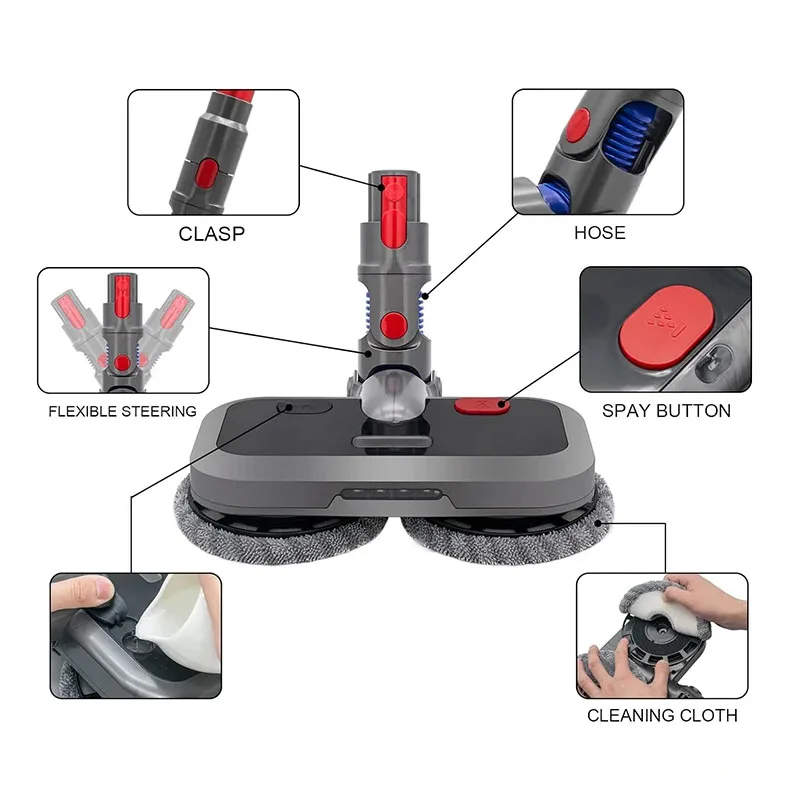 CLASP

HOSE

FLEXIBLE STEERING

SPAY BUTTON

CLEANING CLOTH