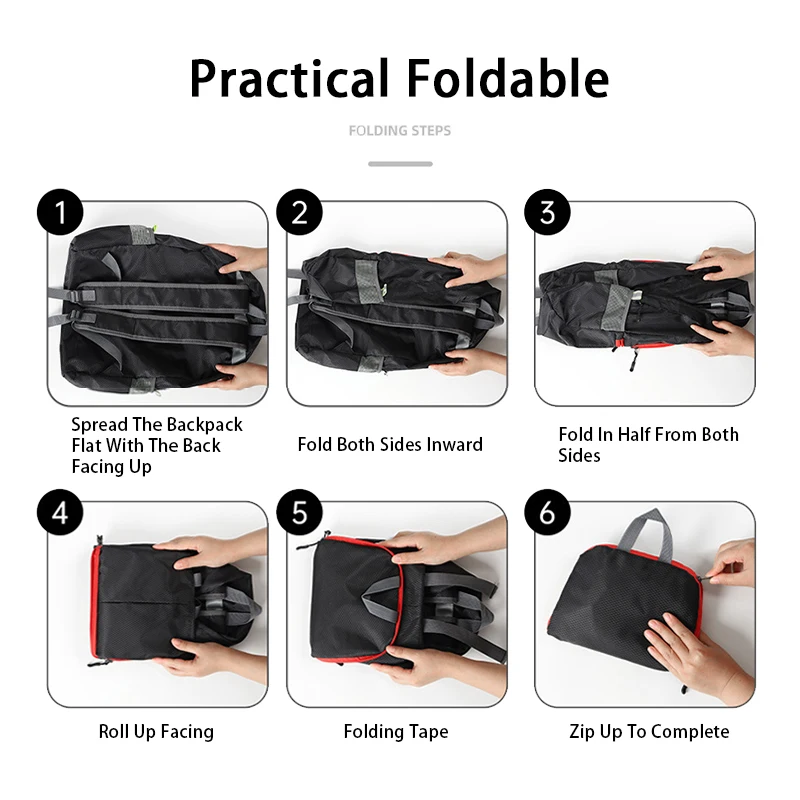 Practical Foldable

FOLDING STEPS

1

Spread The Backpack Flat With The Back Facing Up

2

Fold Both Sides Inward

3

Fold In Half From Both Sides

4

Roll Up Facing

5

Folding Tape

6

Zip Up To Complete