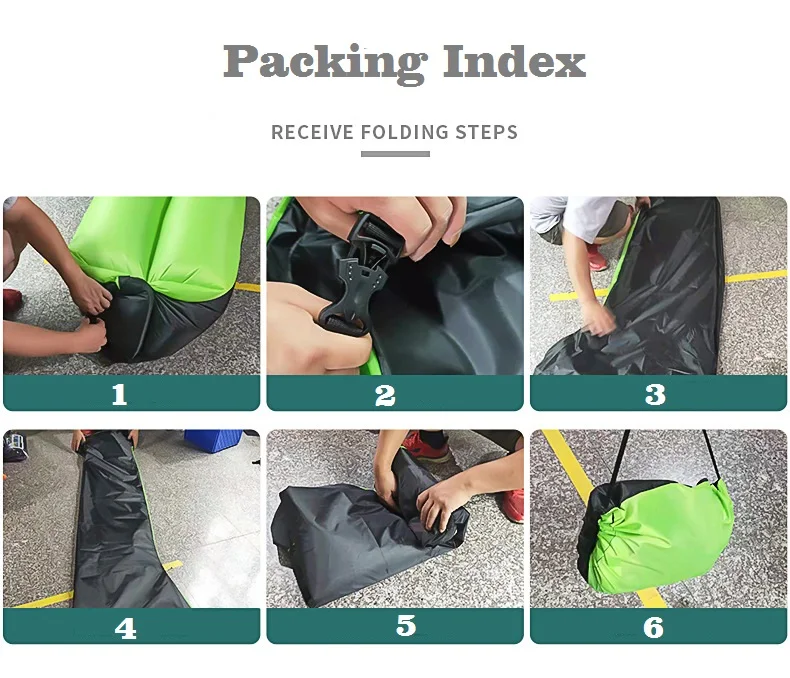 Packing Index

RECEIVE FOLDING STEPS

1

2

3

4

5

6