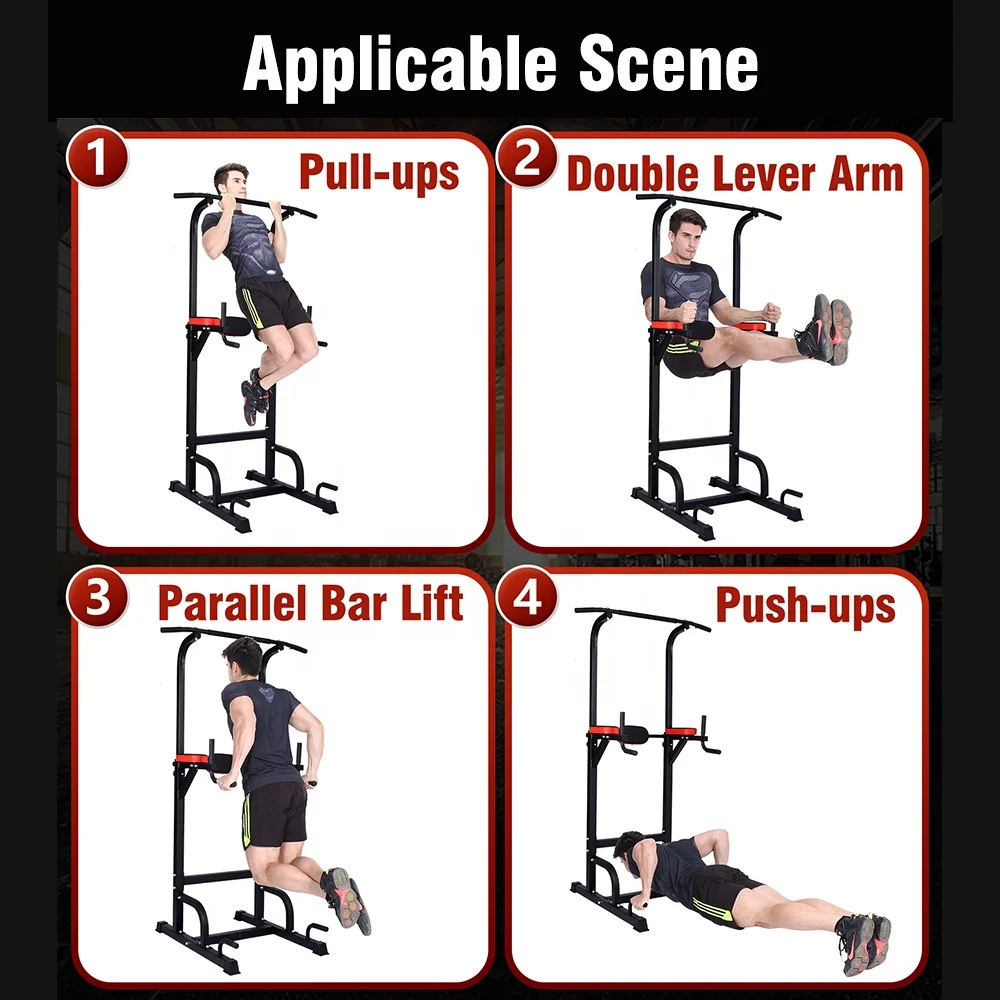 Applicable Scene

1 Pull-ups

2 Double Lever Arm

3 Parallel Bar Lift

4 Push-ups