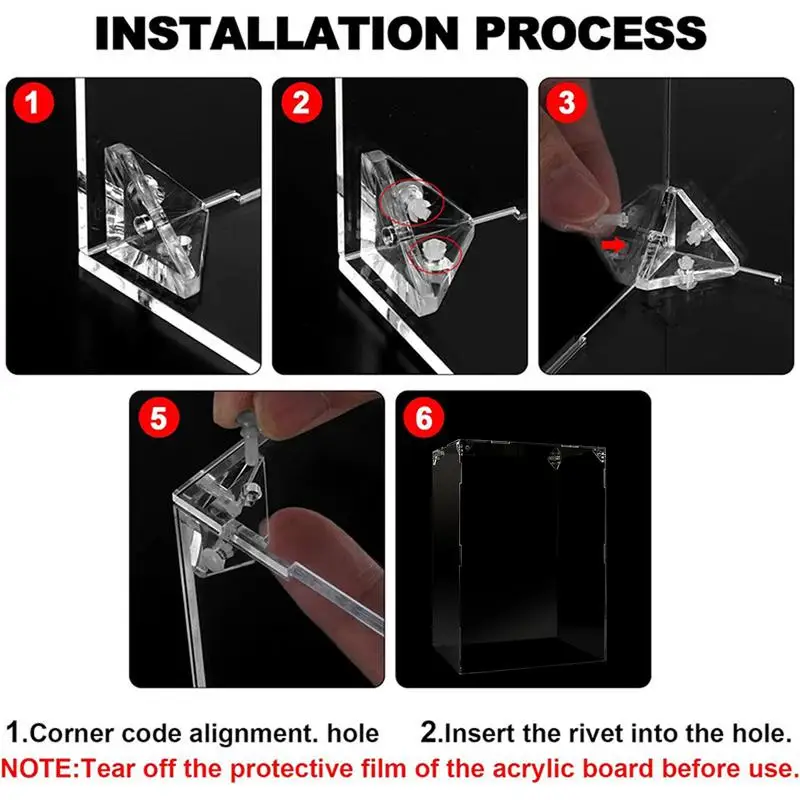 INSTALLATION PROCESS

1

2

3

5

6

1.Corner code alignment. hole 2.Insert the rivet into the hole.

NOTE:Tear off the protective film of the acrylic board before use.