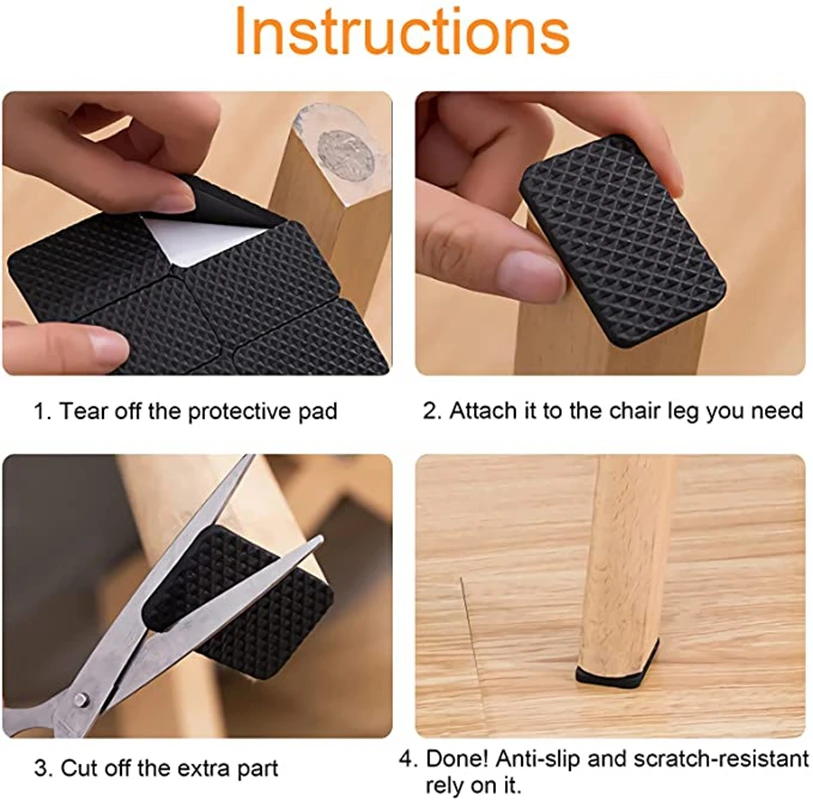 Instructions

1. Tear off the protective pad

2. Attach it to the chair leg you need

3. Cut off the extra part

4. Done! Anti-slip and scratch-resistant rely on it.