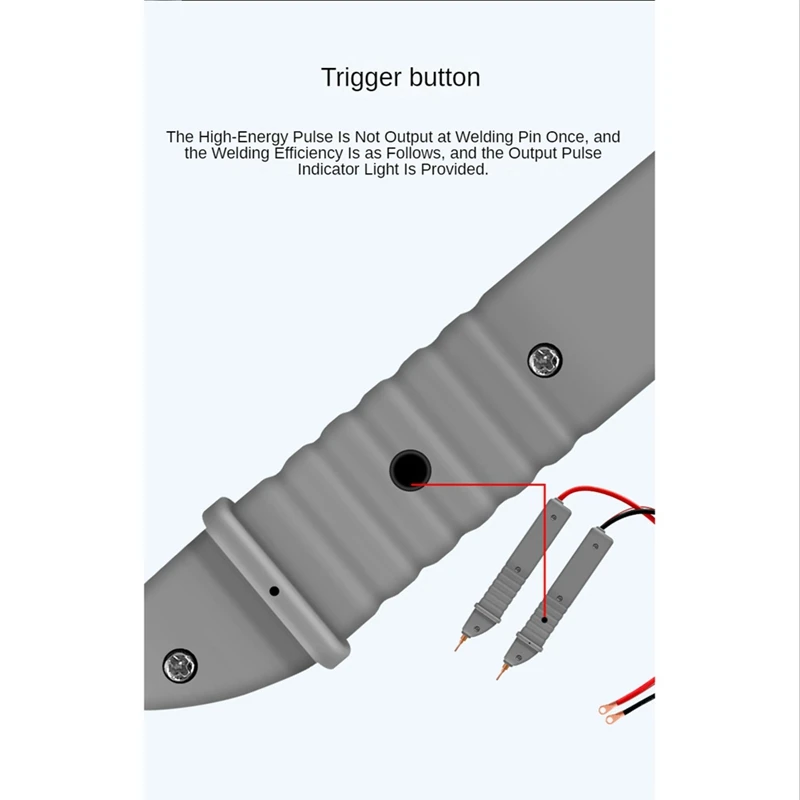 Trigger button

The High-Energy Pulse Is Not Output at Welding Pin Once, and the Welding Efficiency Is as Follows, and the Output Pulse Indicator Light Is Provided.