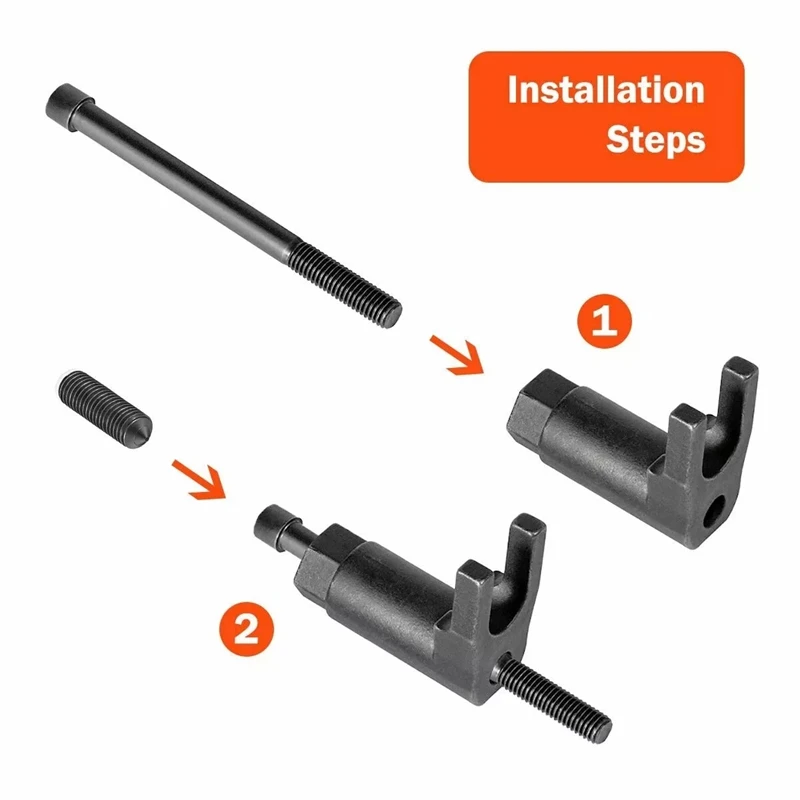 Installation Steps

1

2