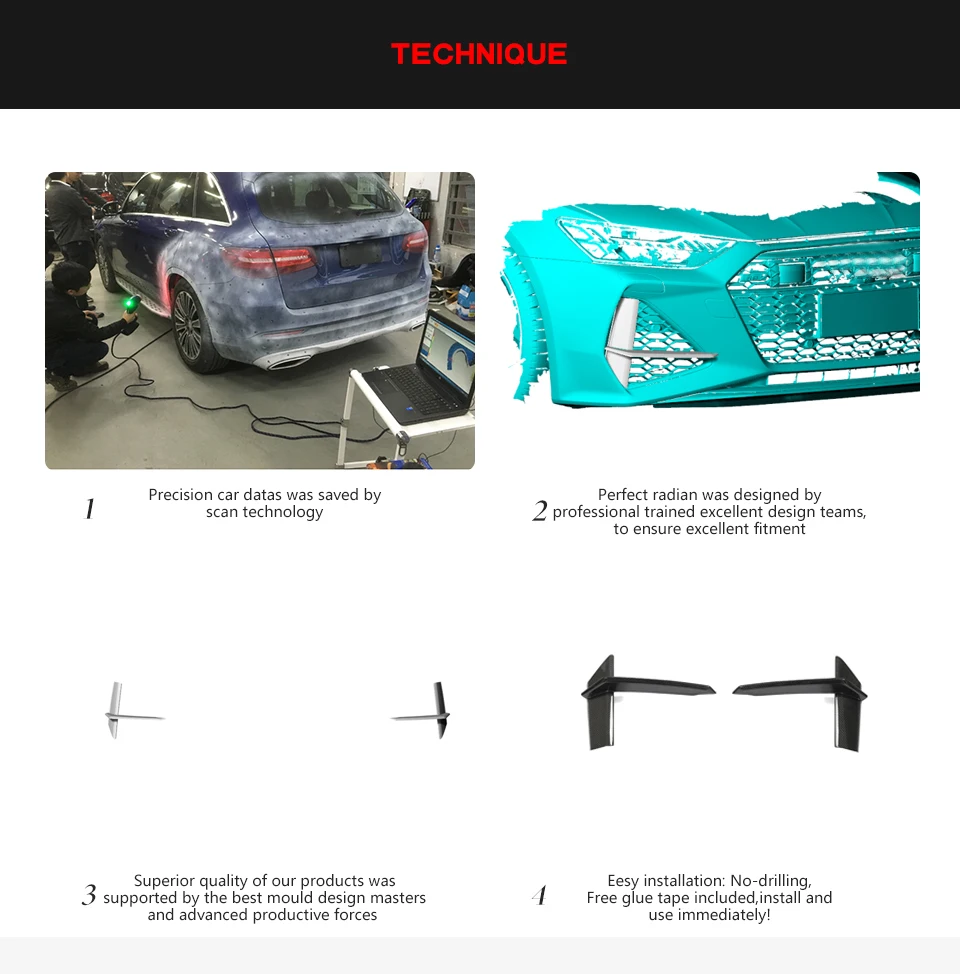 TECHNIQUE

1 Precision car datas was saved by scan technology

2 Perfect radian was designed by professional trained excellent design teams, to ensure excellent fitment

3 Superior quality of our products was supported by the best mould design masters and advanced productive forces

4 Eesy installation: No-drilling, Free glue tape included,install and use immediately!