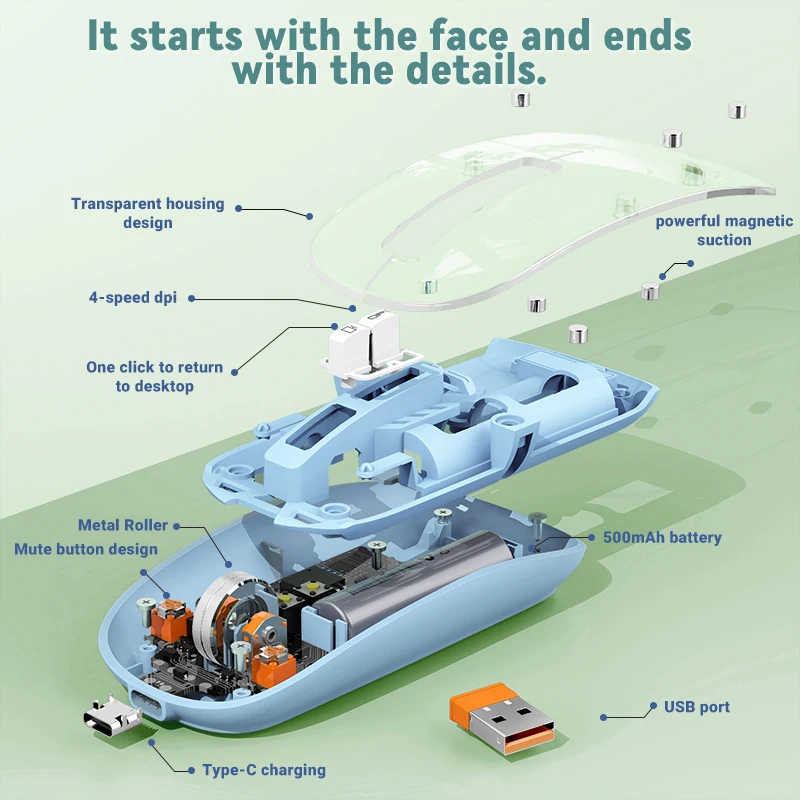 It starts with the face and ends with the details.

Transparent housing design

powerful magnetic suction

4-speed dpi

One click to return to desktop

Metal Roller

Mute button design

500mAh battery

USB port

Type-C charging