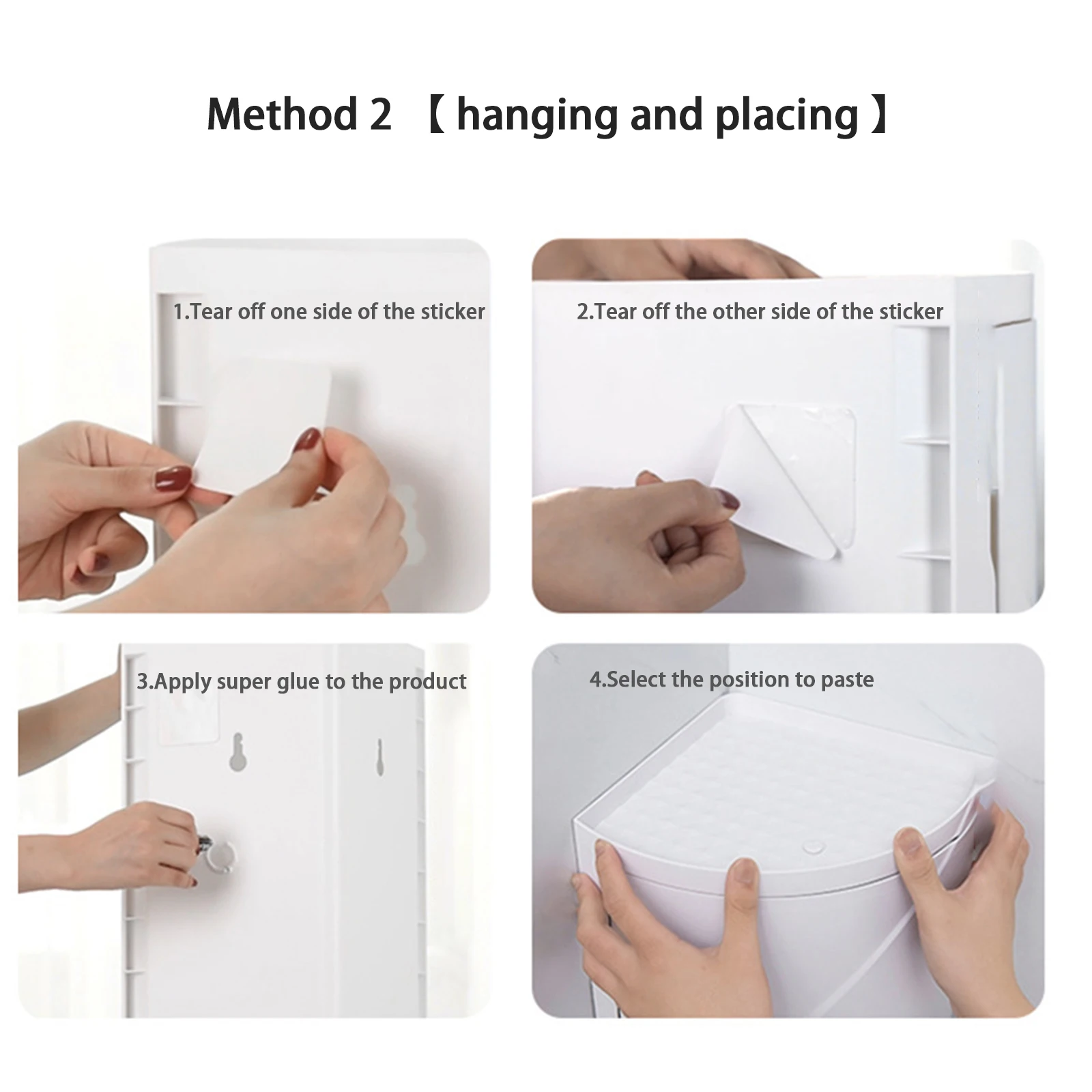 Method 2 【 hanging and placing 】

1.Tear off one side of the sticker

2.Tear off the other side of the sticker

3.Apply super glue to the product

4.Select the position to paste