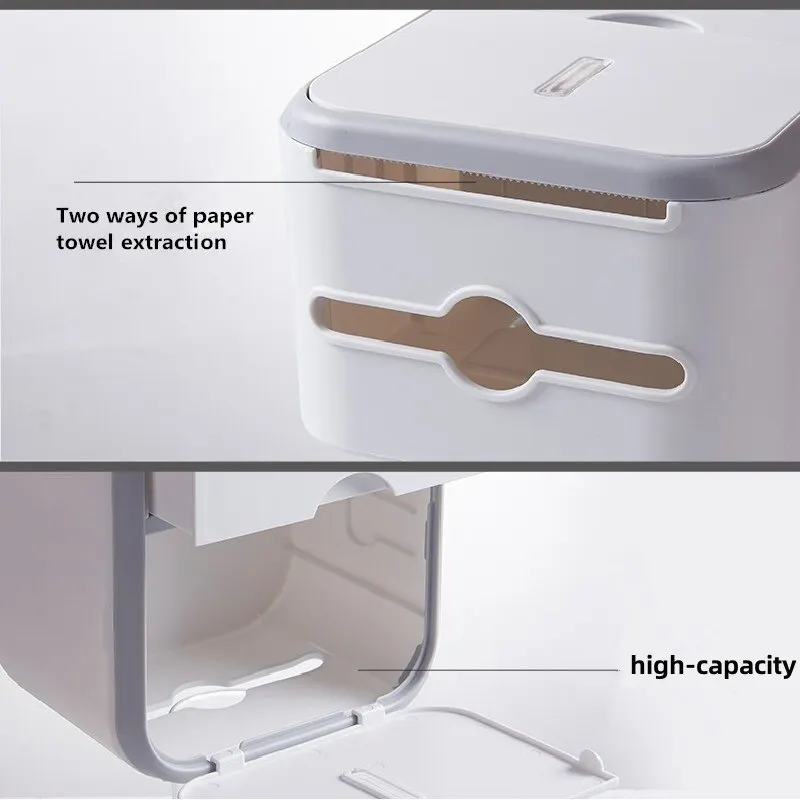 Two ways of paper towel extraction

high-capacity