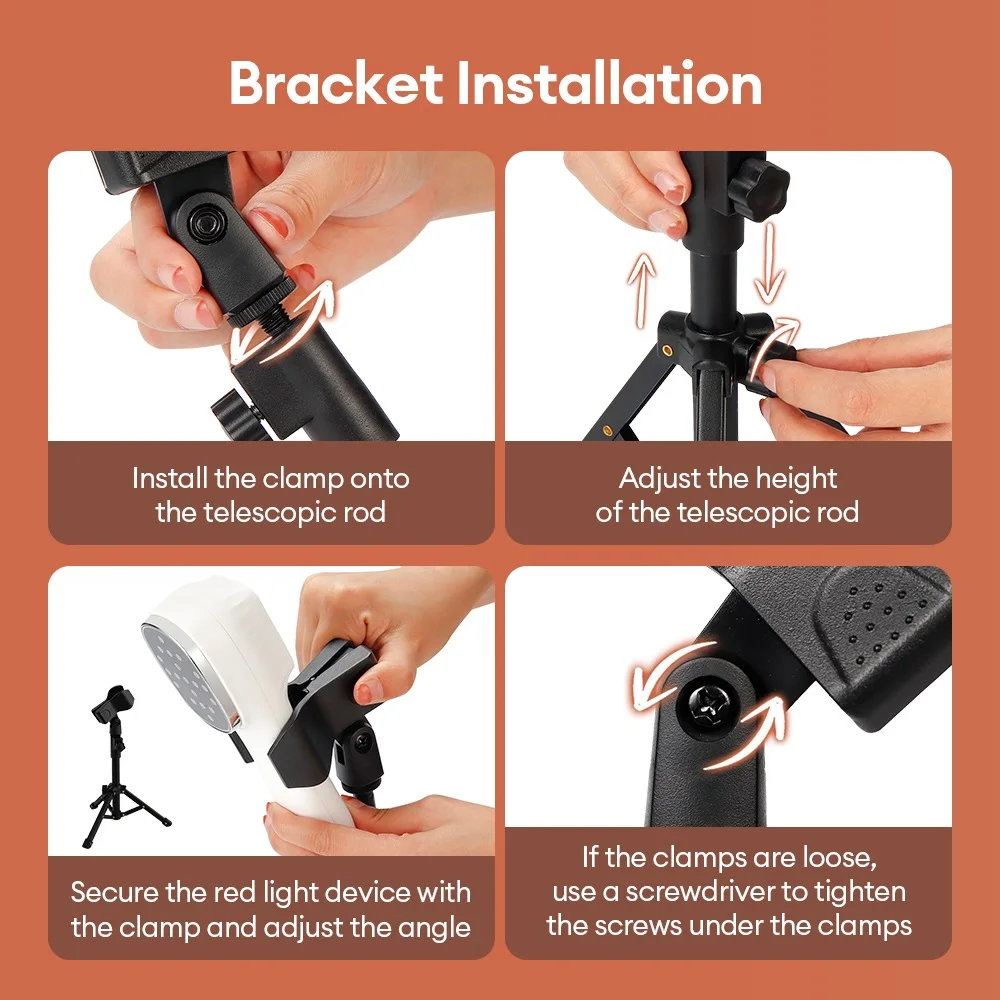 Bracket Installation

Install the clamp onto the telescopic rod

Adjust the height of the telescopic rod

Secure the red light device with the clamp and adjust the angle

If the clamps are loose, use a screwdriver to tighten the screws under the clamps