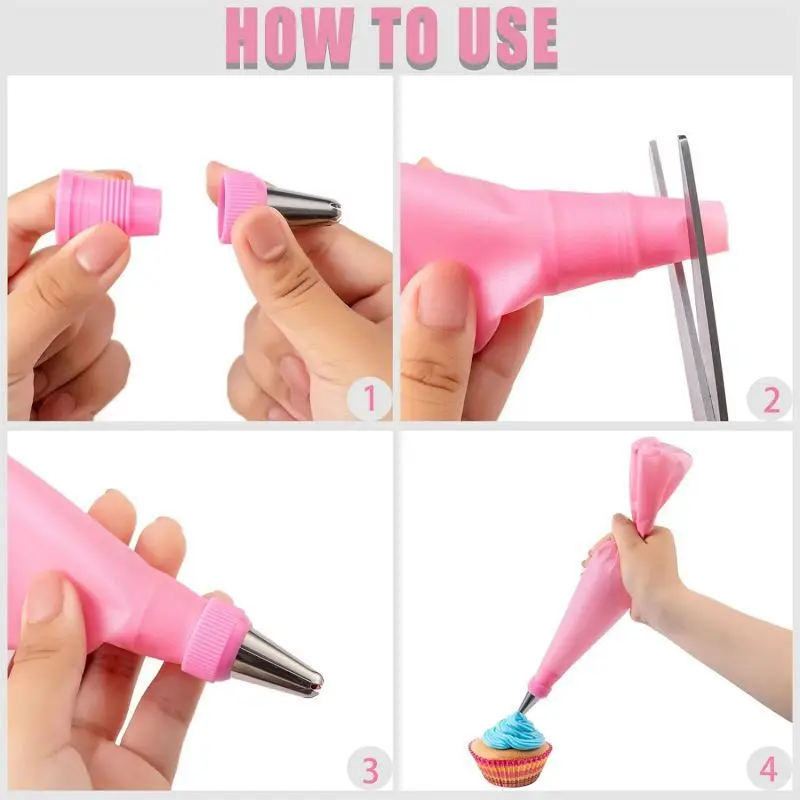 HOW TO USE

1

2

3

4