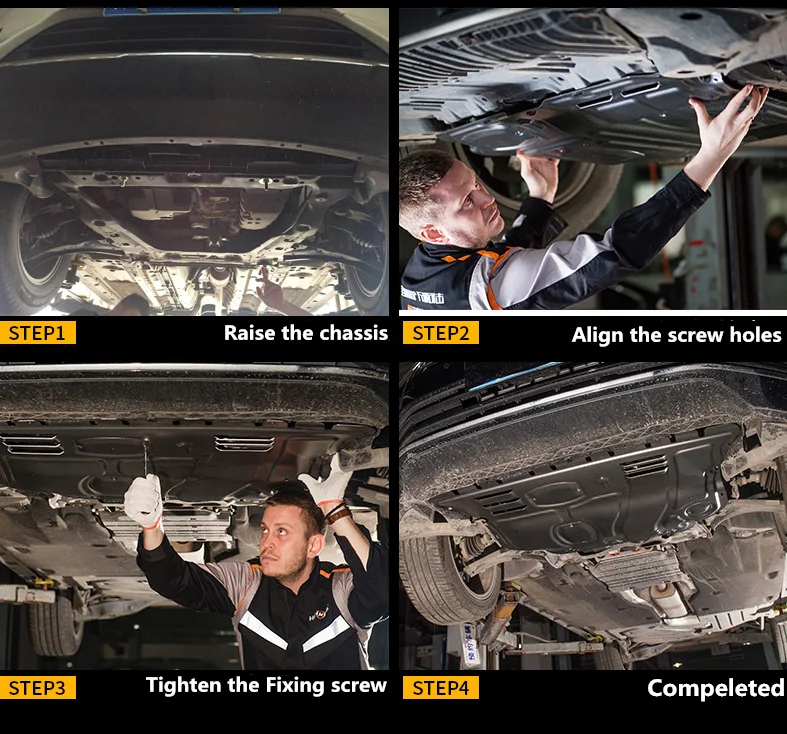 STEP1 Raise the chassis

STEP2 Align the screw holes

STEP3 Tighten the Fixing screw

STEP4 Compeleted