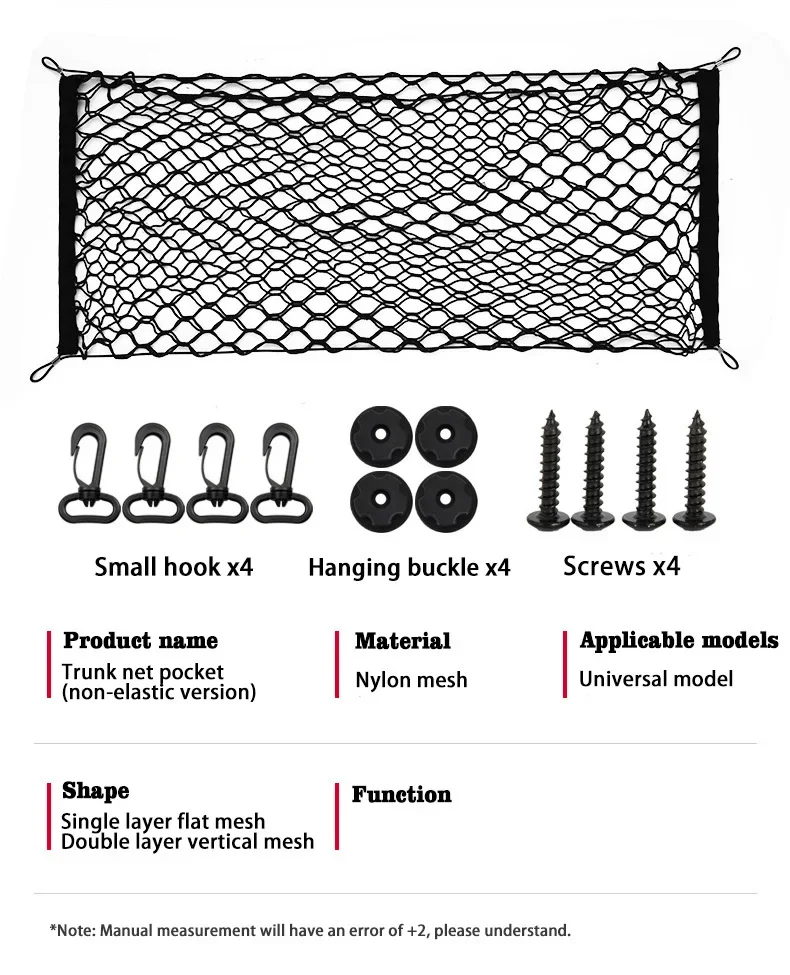 Small hook x4

Hanging buckle x4

Screws x4

Product name
Trunk net pocket (non-elastic version)

Material
Nylon mesh

Applicable models
Universal model

Shape
Single layer flat mesh
Double layer vertical mesh

Function

*Note: Manual measurement will have an error of +2, please understand.