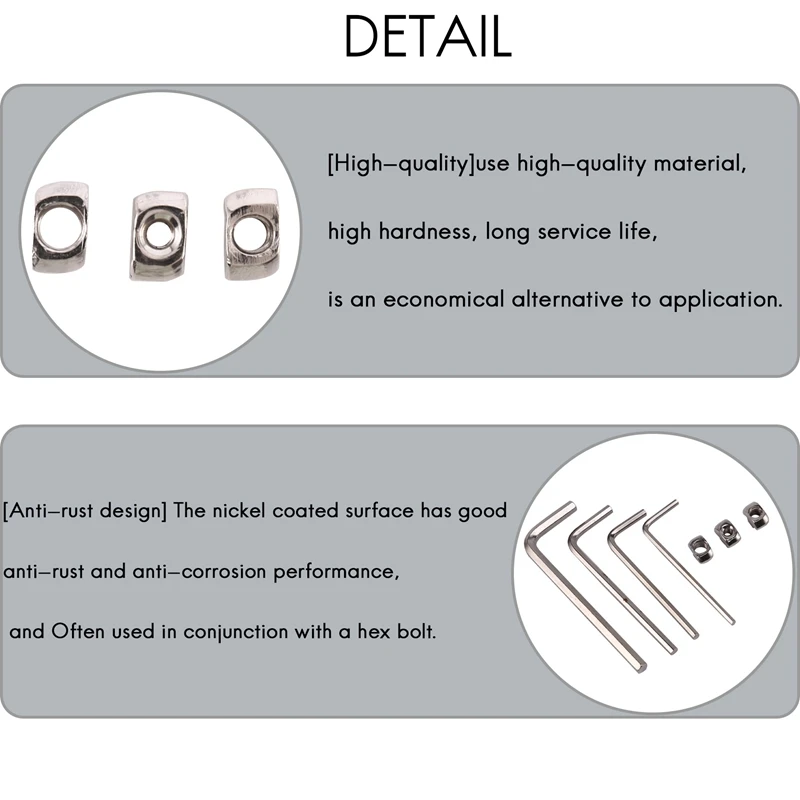 DETAIL

[High–quality]use high–quality material,

high hardness, long service life,

is an economical alternative to application.

[Anti–rust design] The nickel coated surface has good

anti–rust and anti–corrosion performance,

and Often used in conjunction with a hex bolt.