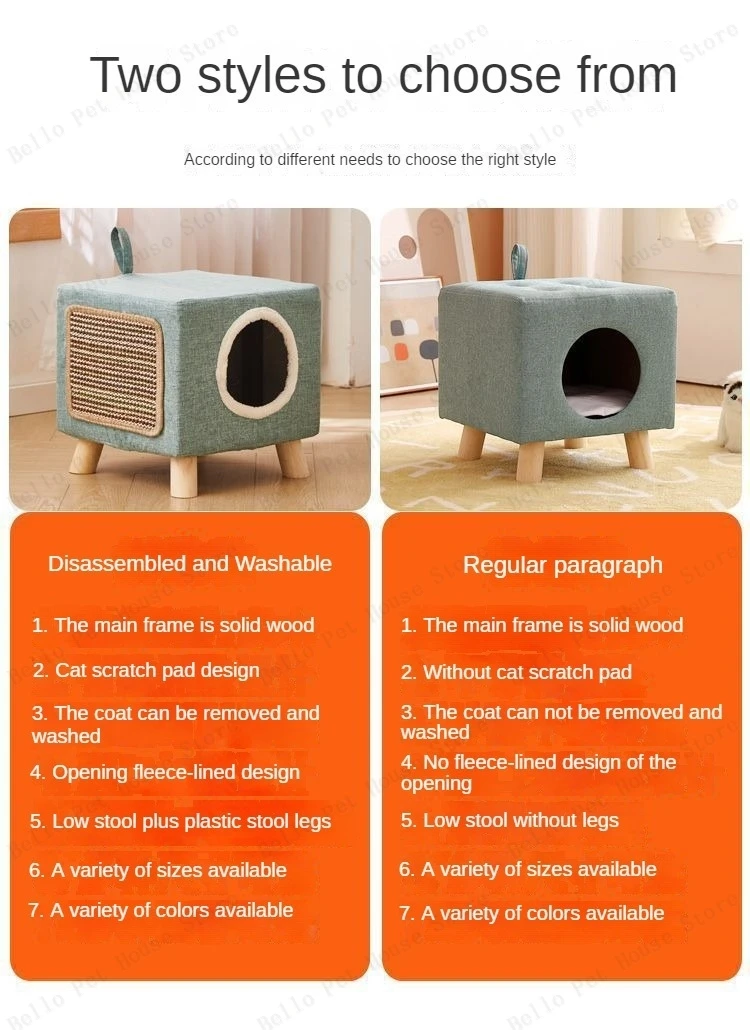 Two styles to choose from

According to different needs to choose the right style

Disassembled and Washable

1. The main frame is solid wood

2. Cat scratch pad design

3. The coat can be removed and washed

4. Opening fleece-lined design

5. Low stool plus plastic stool legs

6. A variety of sizes available

7. A variety of colors available

Regular paragraph

1. The main frame is solid wood

2. Without cat scratch pad

3. The coat can not be removed and washed

4. No fleece-lined design of the opening

5. Low stool without legs

6. A variety of sizes available

7. A variety of colors available

Bello Pet House Store