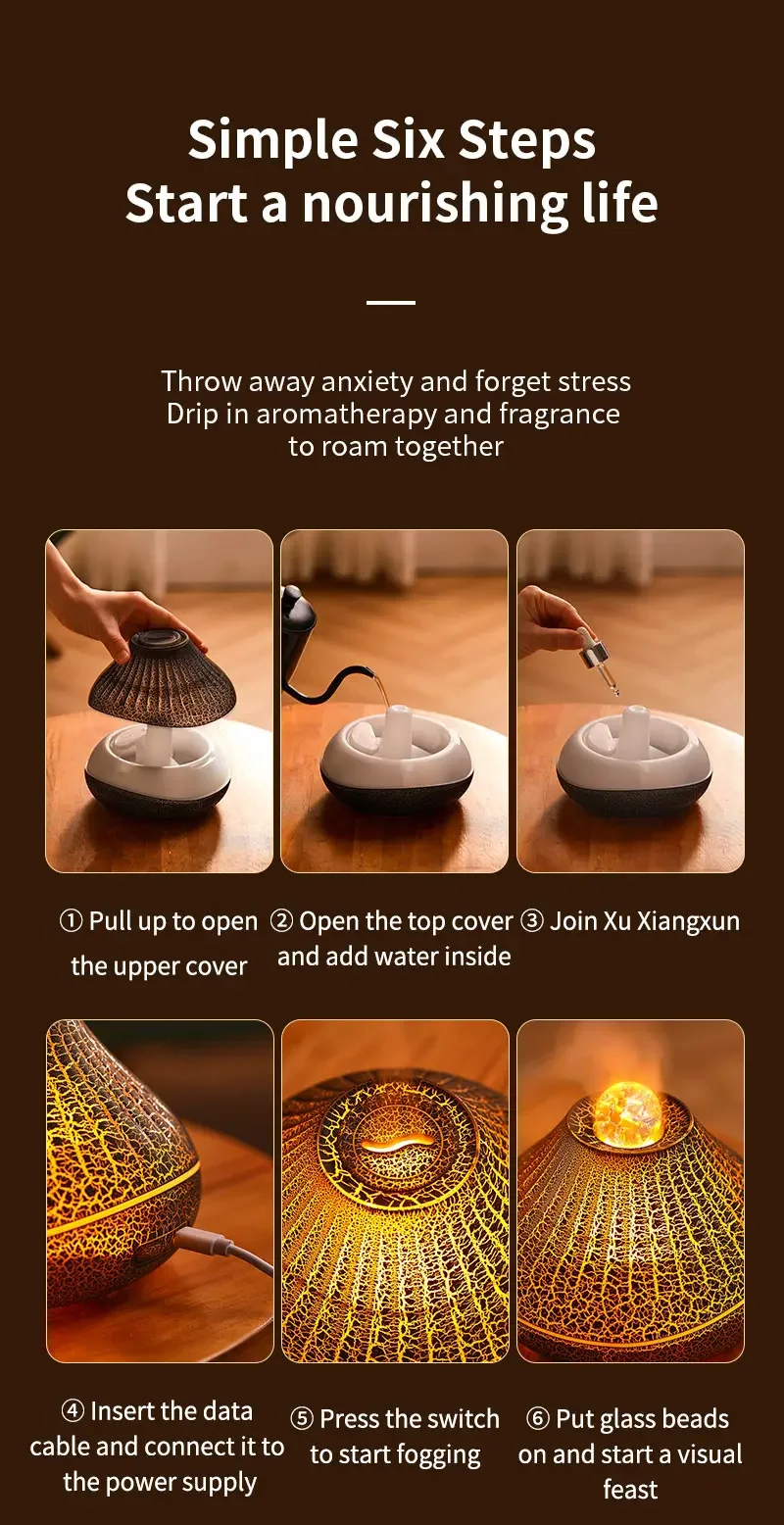 Simple Six Steps
Start a nourishing life

Throw away anxiety and forget stress
Drip in aromatherapy and fragrance
to roam together

① Pull up to open the upper cover

② Open the top cover and add water inside

③ Join Xu Xiangxun

④ Insert the data cable and connect it to the power supply

⑤ Press the switch to start fogging

⑥ Put glass beads on and start a visual feast