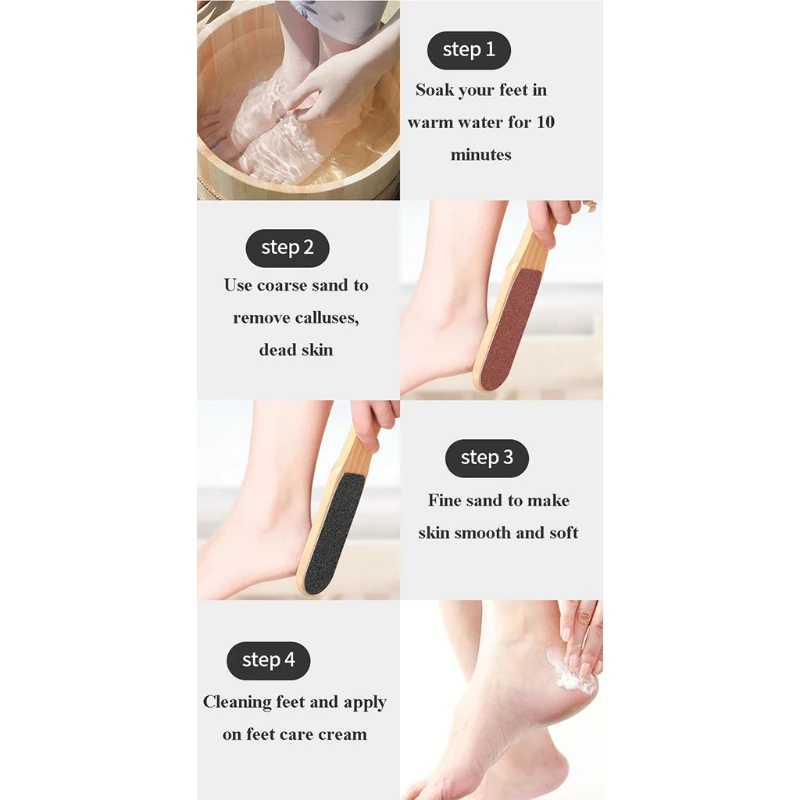 step 1

Soak your feet in warm water for 10 minutes

step 2

Use coarse sand to remove calluses, dead skin

step 3

Fine sand to make skin smooth and soft

step 4

Cleaning feet and apply on feet care cream