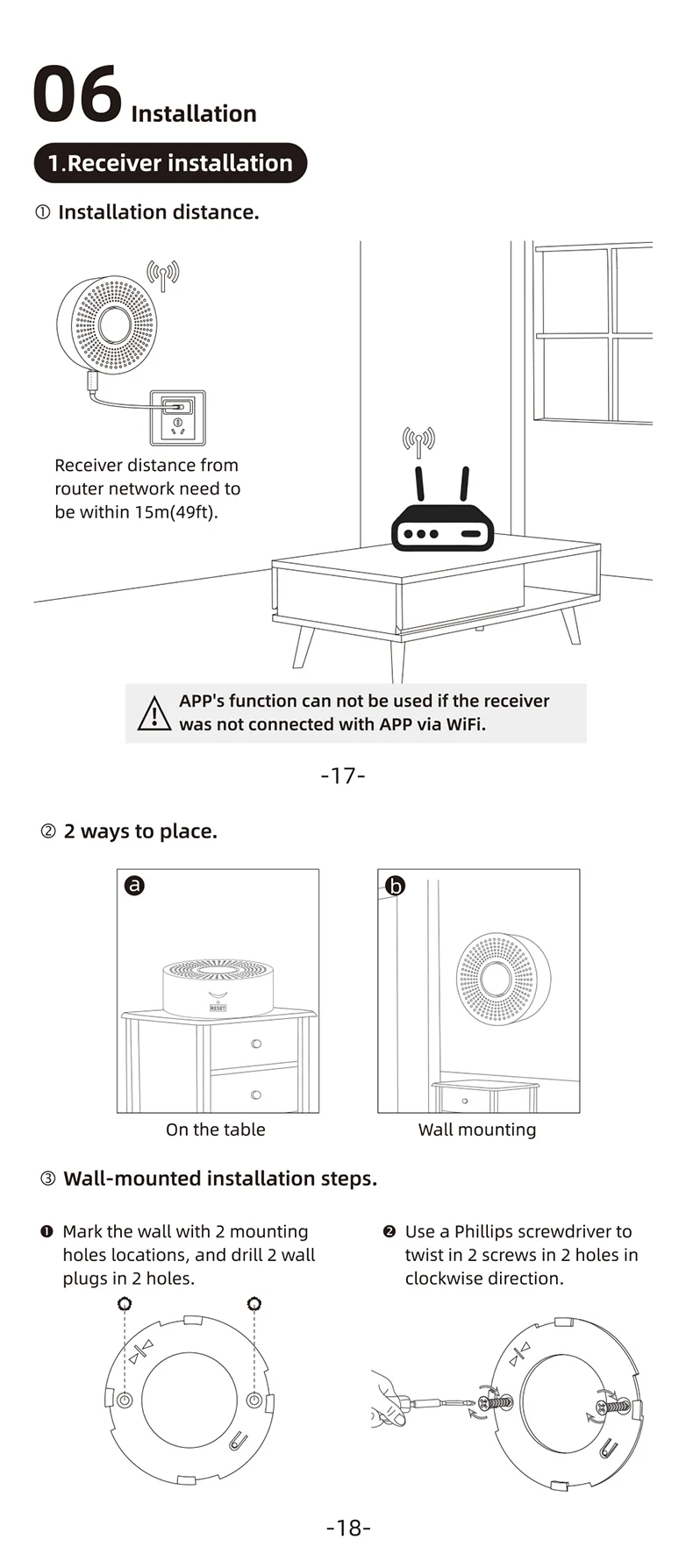 06 Installation

1.Receiver installation

① Installation distance.

Receiver distance from router network need to be within 15m(49ft).

APP's function can not be used if the receiver was not connected with APP via WiFi.

-17-

② 2 ways to place.

a

RESET

On the table

b

Wall mounting

③ Wall-mounted installation steps.

❶ Mark the wall with 2 mounting holes locations, and drill 2 wall plugs in 2 holes.

❷ Use a Phillips screwdriver to twist in 2 screws in 2 holes in clockwise direction.

-18-