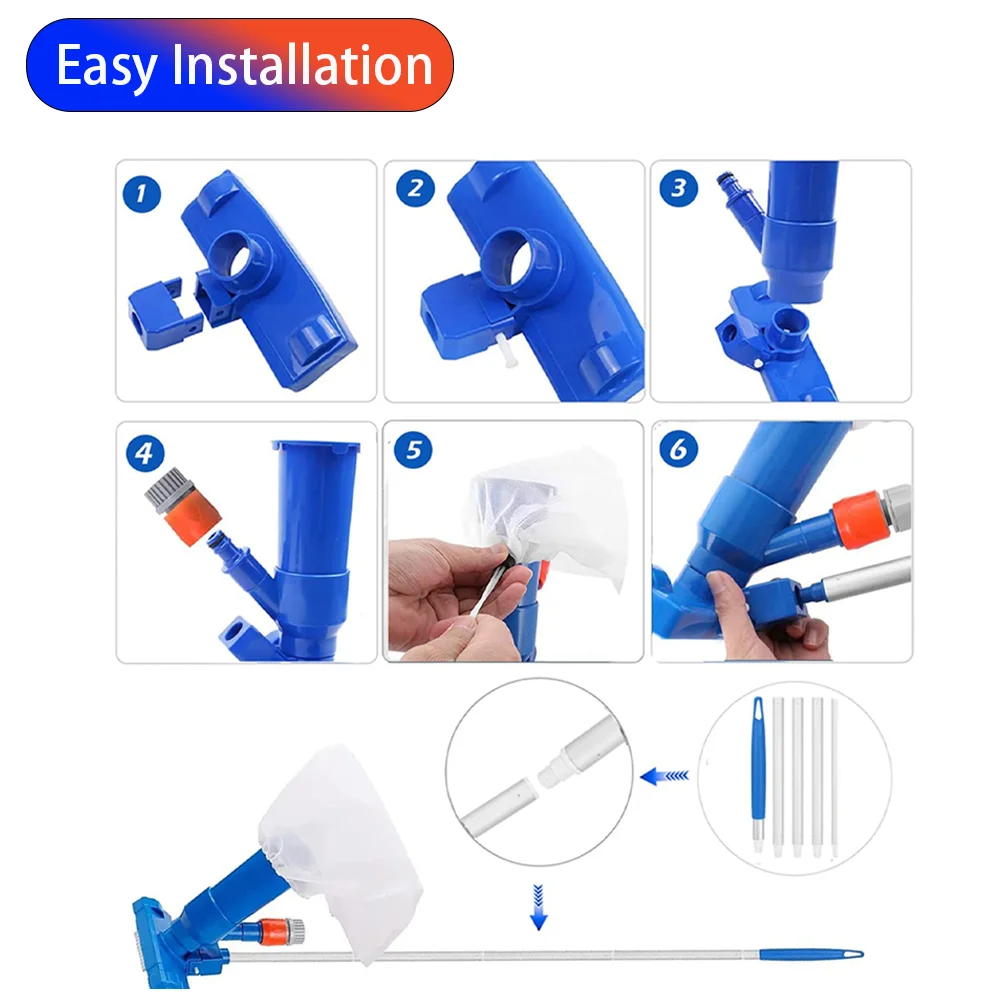 Easy Installation

1

2

3

4

5

6