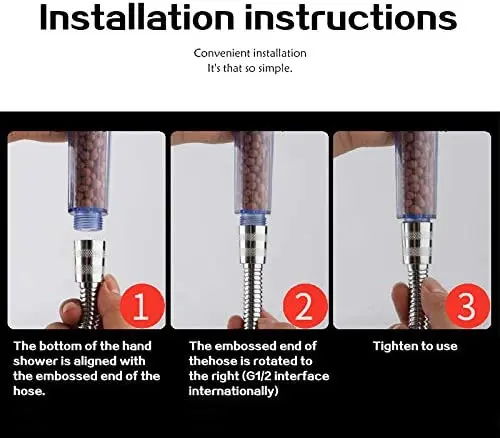 Installation instructions

Convenient installation
It's that so simple.

1

The bottom of the hand shower is aligned with the embossed end of the hose.

2

The embossed end of thehose is rotated to the right (G1/2 interface internationally)

3

Tighten to use