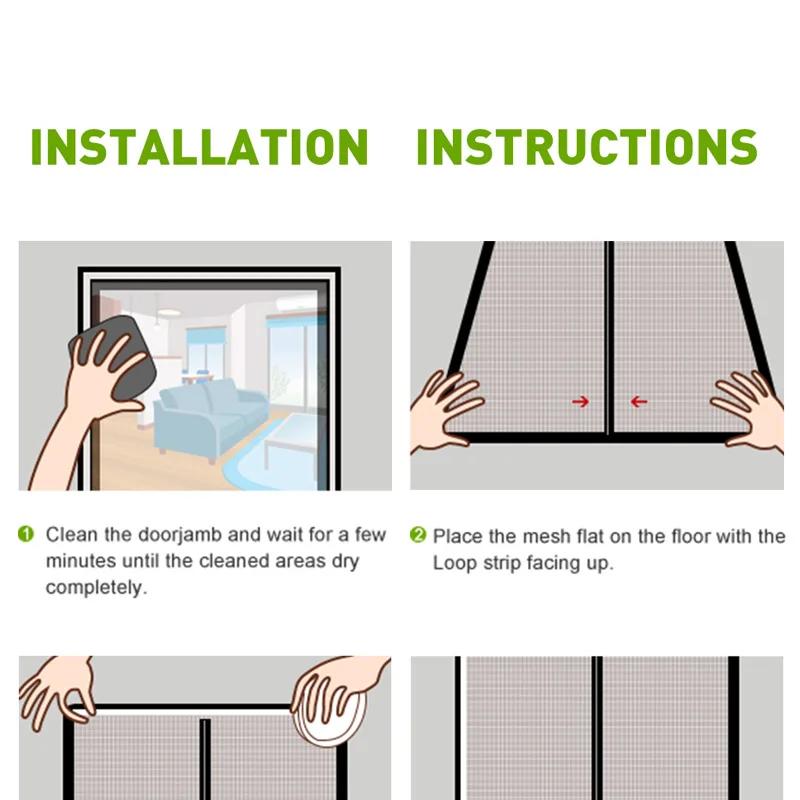 INSTALLATION INSTRUCTIONS

1 Clean the doorjamb and wait for a few minutes until the cleaned areas dry completely.

2 Place the mesh flat on the floor with the Loop strip facing up.