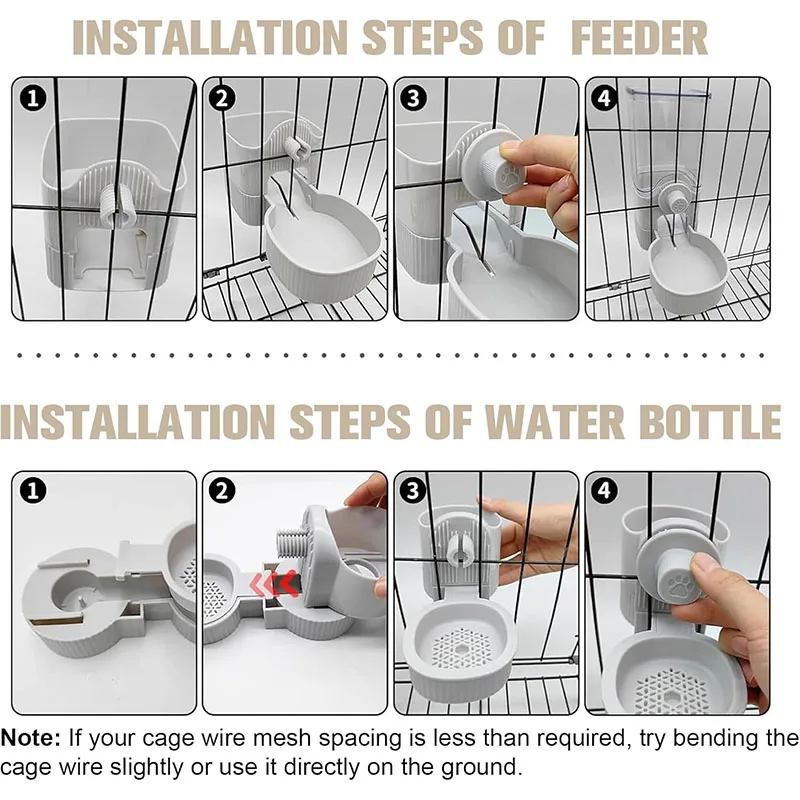 INSTALLATION STEPS OF FEEDER

1

2

3

4

INSTALLATION STEPS OF WATER BOTTLE

1

2

3

4

Note: If your cage wire mesh spacing is less than required, try bending the cage wire slightly or use it directly on the ground.