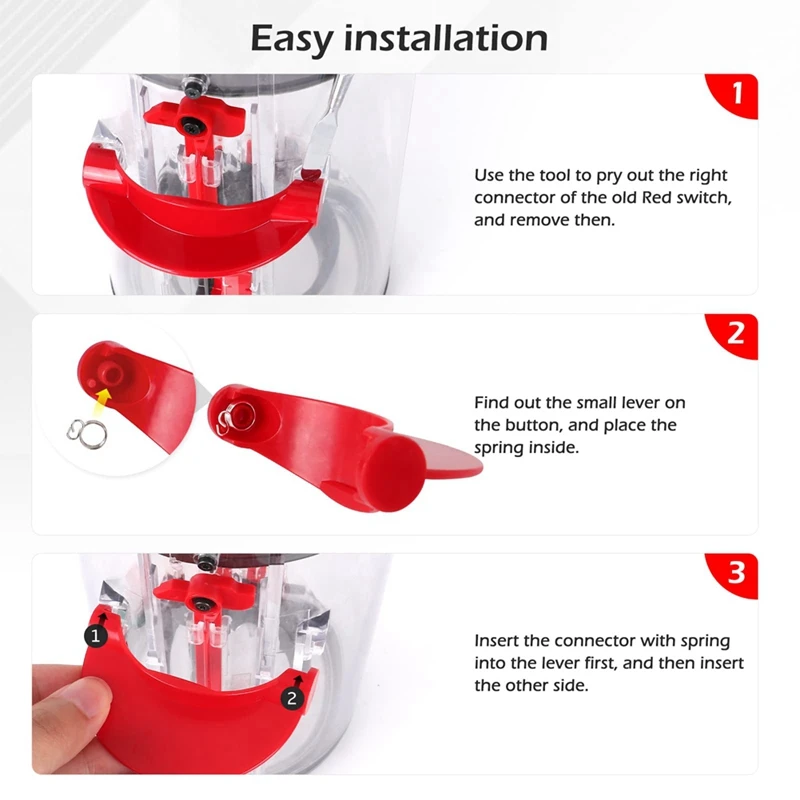 Easy installation

1

Use the tool to pry out the right connector of the old Red switch, and remove then.

2

Find out the small lever on the button, and place the spring inside.

3

1

2

Insert the connector with spring into the lever first, and then insert the other side.