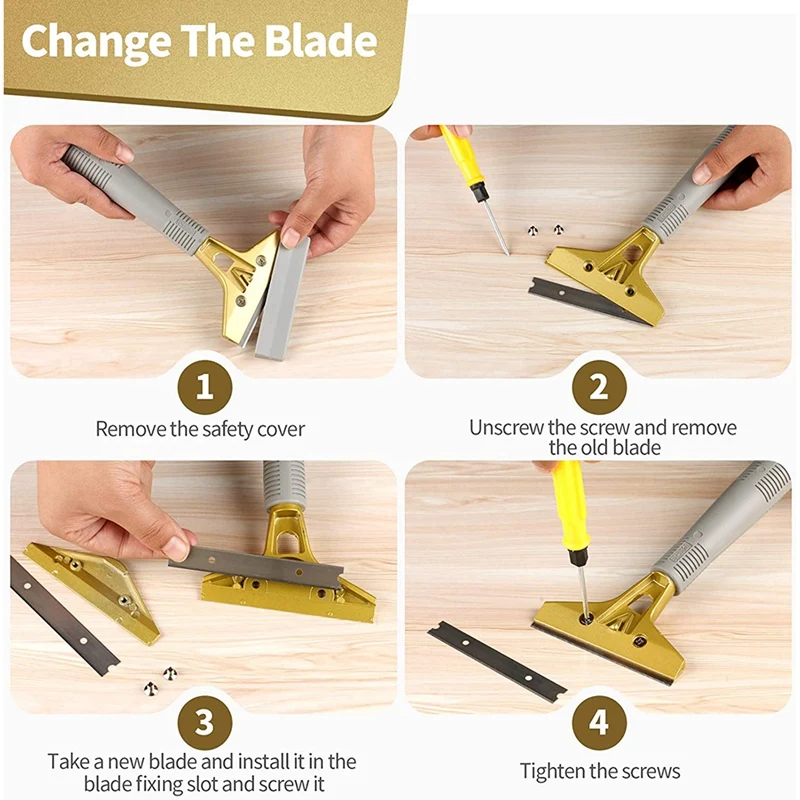 Change The Blade

1
Remove the safety cover

2
Unscrew the screw and remove the old blade

3
Take a new blade and install it in the blade fixing slot and screw it

4
Tighten the screws